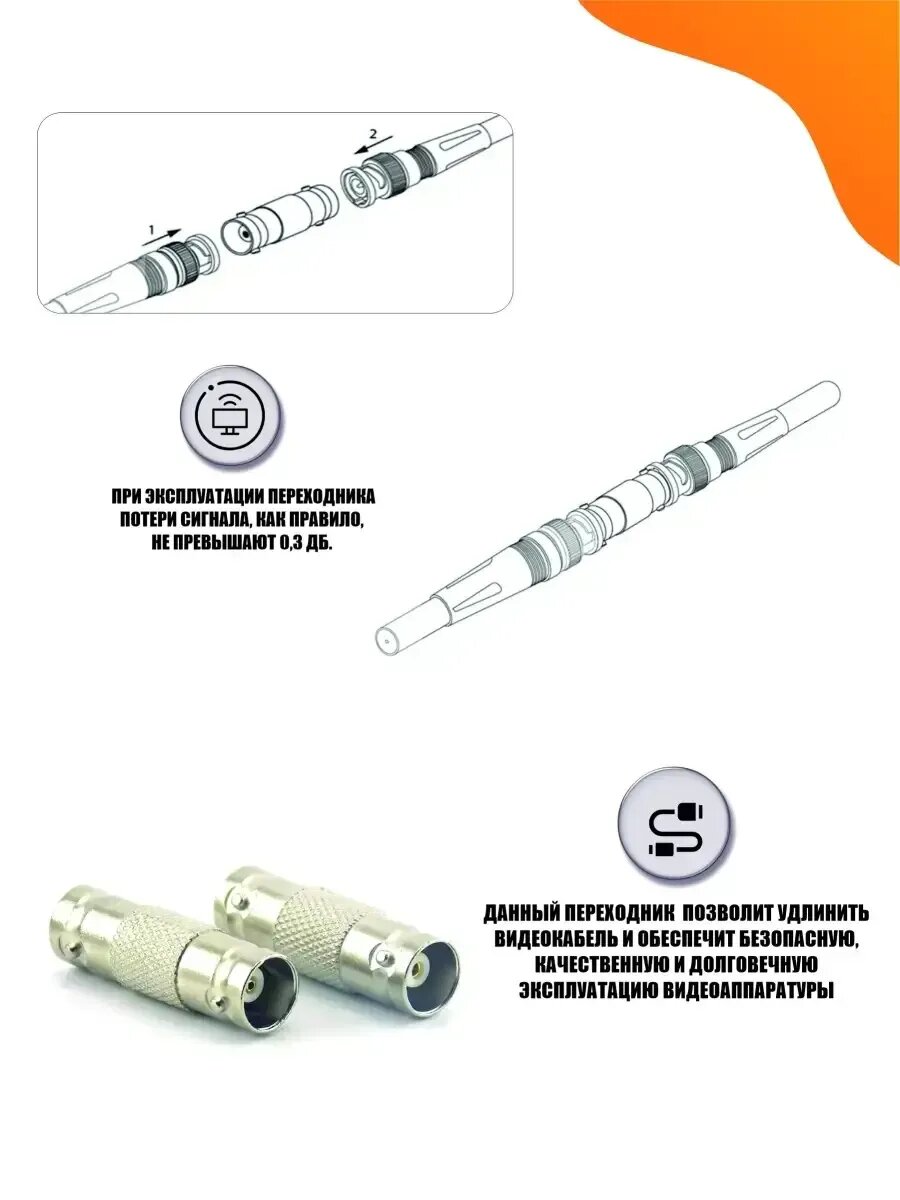 2

1

ПРИ ЭКСПЛУАТАЦИИ ПЕРЕХОДНИКА ПОТЕРИ СИГНАЛА, КАК ПРАВИЛО, НЕ ПРЕВЫШАЮТ 0,3 ДБ.

ДАННЫЙ ПЕРЕХОДНИК ПОЗВОЛИТ УДЛИНИТЬ ВИДЕОКАБЕЛЬ И ОБЕСПЕЧИТ БЕЗОПАСНУЮ, КАЧЕСТВЕННУЮ И ДОЛГОВЕЧНУЮ ЭКСПЛУАТАЦИЮ ВИДЕОАППАРАТУРЫ