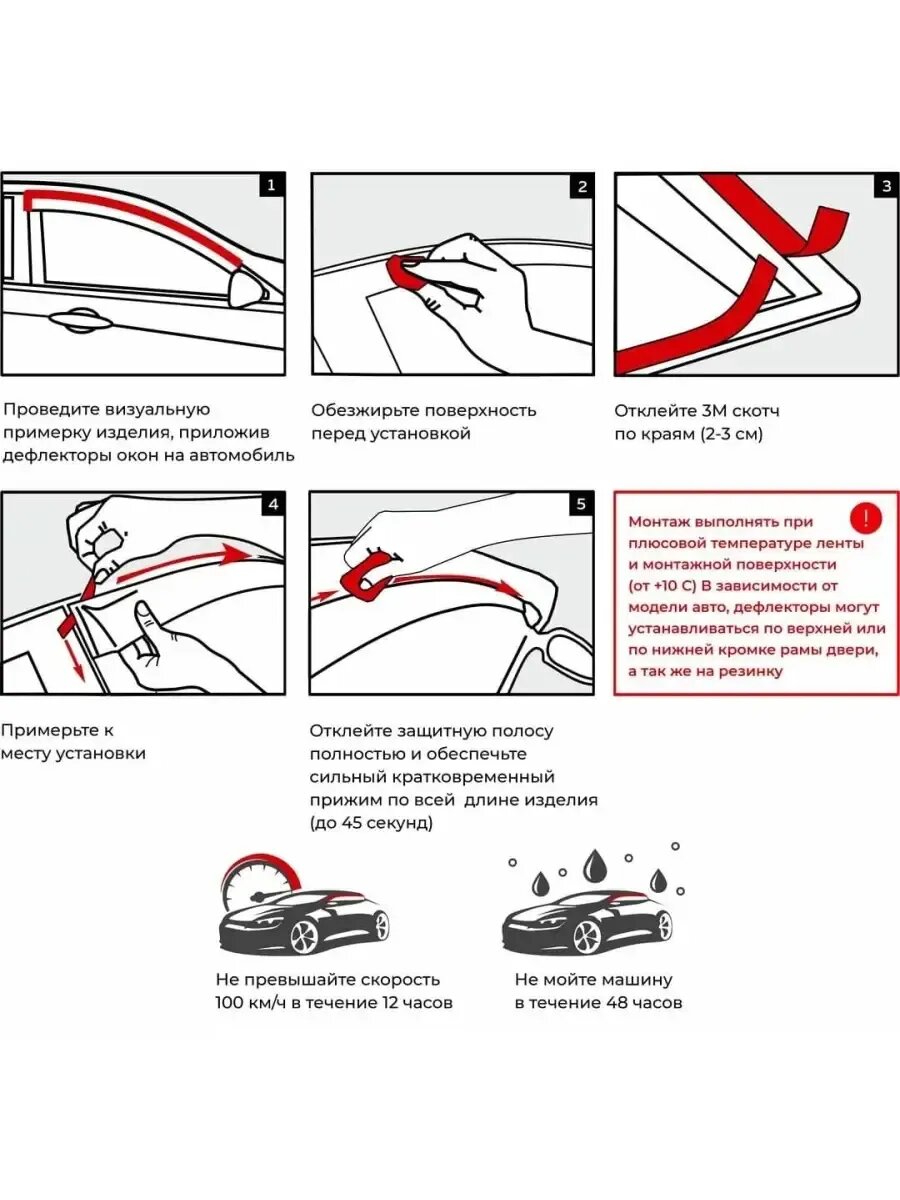 1

Проведите визуальную примерку изделия, приложив дефлекторы окон на автомобиль

2

Обезжирьте поверхность перед установкой

3

Отклейте 3М скотч по краям (2-3 см)

4

Примерьте к месту установки

5

Отклейте защитную полосу полностью и обеспечьте сильный кратковременный прижим по всей длине изделия (до 45 секунд)

!

Монтаж выполнять при плюсовой температуре ленты и монтажной поверхности (от +10 С) В зависимости от модели авто, дефлекторы могут устанавливаться по верхней или по нижней кромке рамы двери, а так же на резинку

Не превышайте скорость 100 км/ч в течение 12 часов

Не мойте машину в течение 48 часов