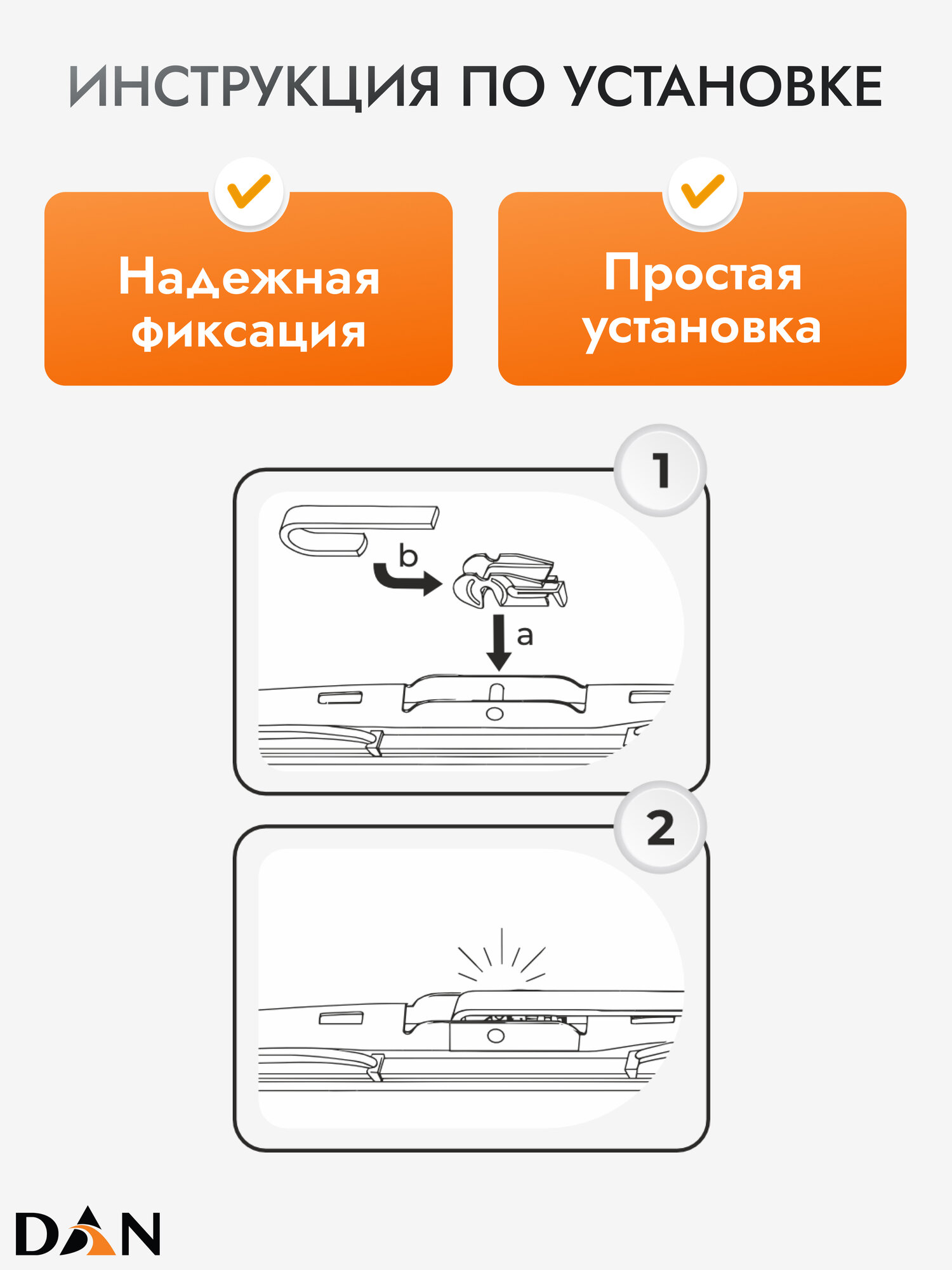 ИНСТРУКЦИЯ ПО УСТАНОВКЕ

Надежная фиксация

Простая установка

1

b

a

2

DAN