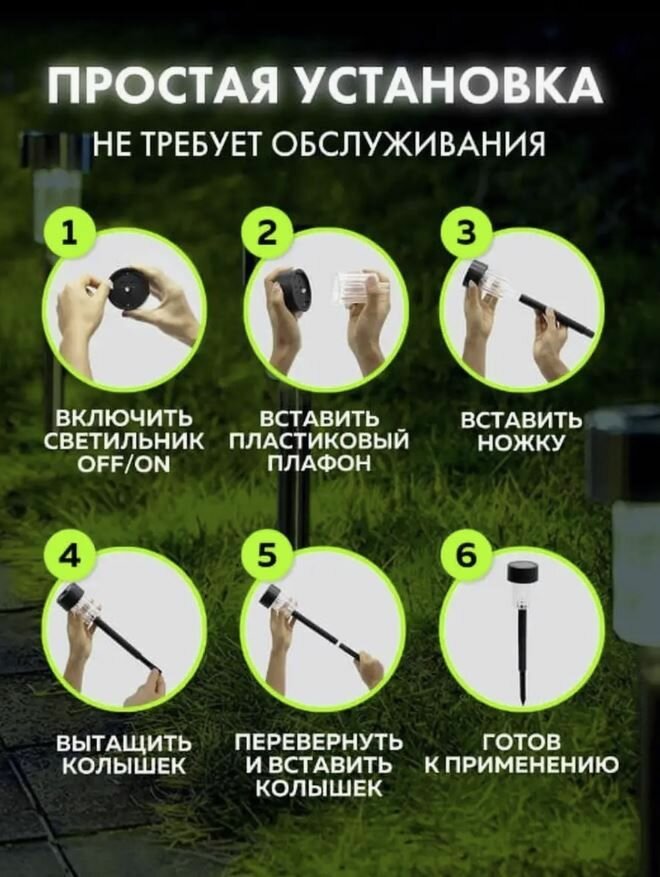 ПРОСТАЯ УСТАНОВКА
НЕ ТРЕБУЕТ ОБСЛУЖИВАНИЯ

1
ВКЛЮЧИТЬ СВЕТИЛЬНИК OFF/ON

2
ВСТАВИТЬ ПЛАСТИКОВЫЙ ПЛАФОН

3
ВСТАВИТЬ НОЖКУ

4
ВЫТАЩИТЬ КОЛЫШЕК

5
ПЕРЕВЕРНУТЬ И ВСТАВИТЬ КОЛЫШЕК

6
ГОТОВ К ПРИМЕНЕНИЮ