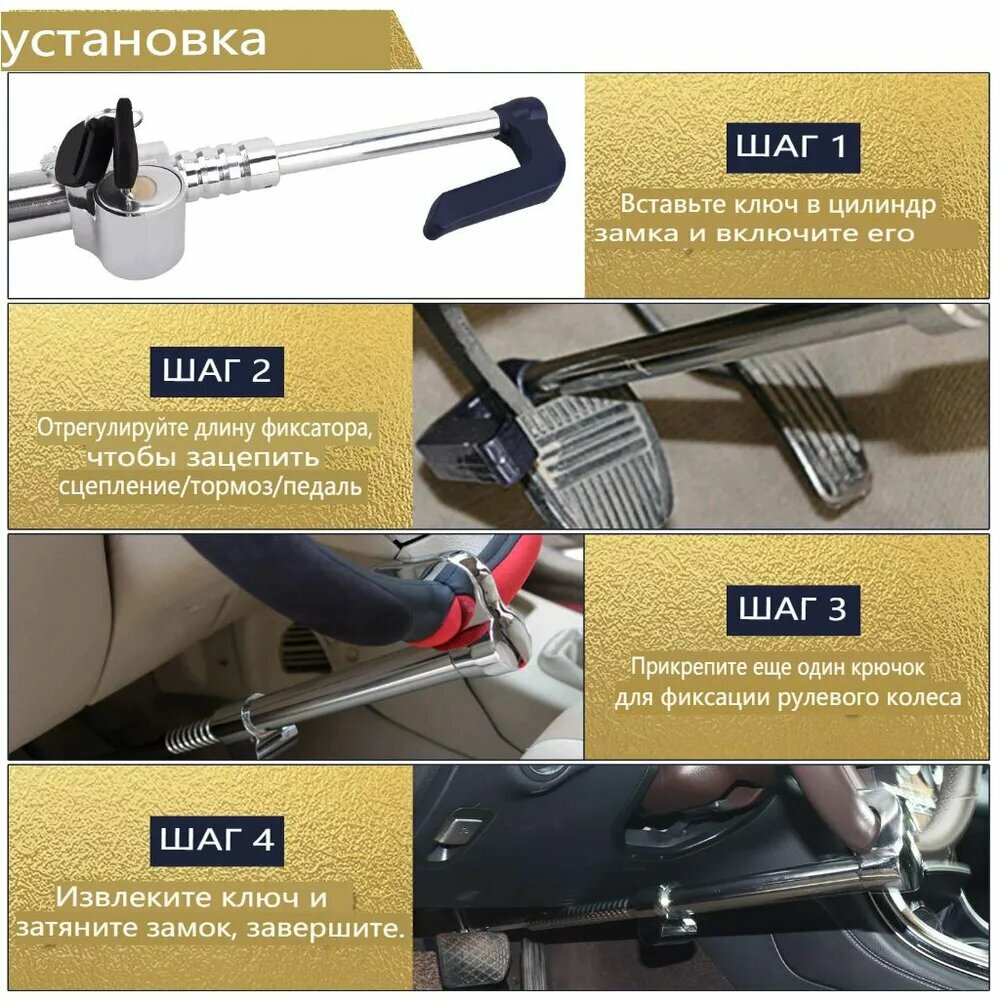 установка

ШАГ 1

Вставьте ключ в цилиндр замка и включите его

ШАГ 2

Отрегулируйте длину фиксатора, чтобы зацепить сцепление/тормоз/педаль

ШАГ 3

Прикрепите еще один крючок для фиксации рулевого колеса

ШАГ 4

Извлеките ключ и затяните замок, завершите.