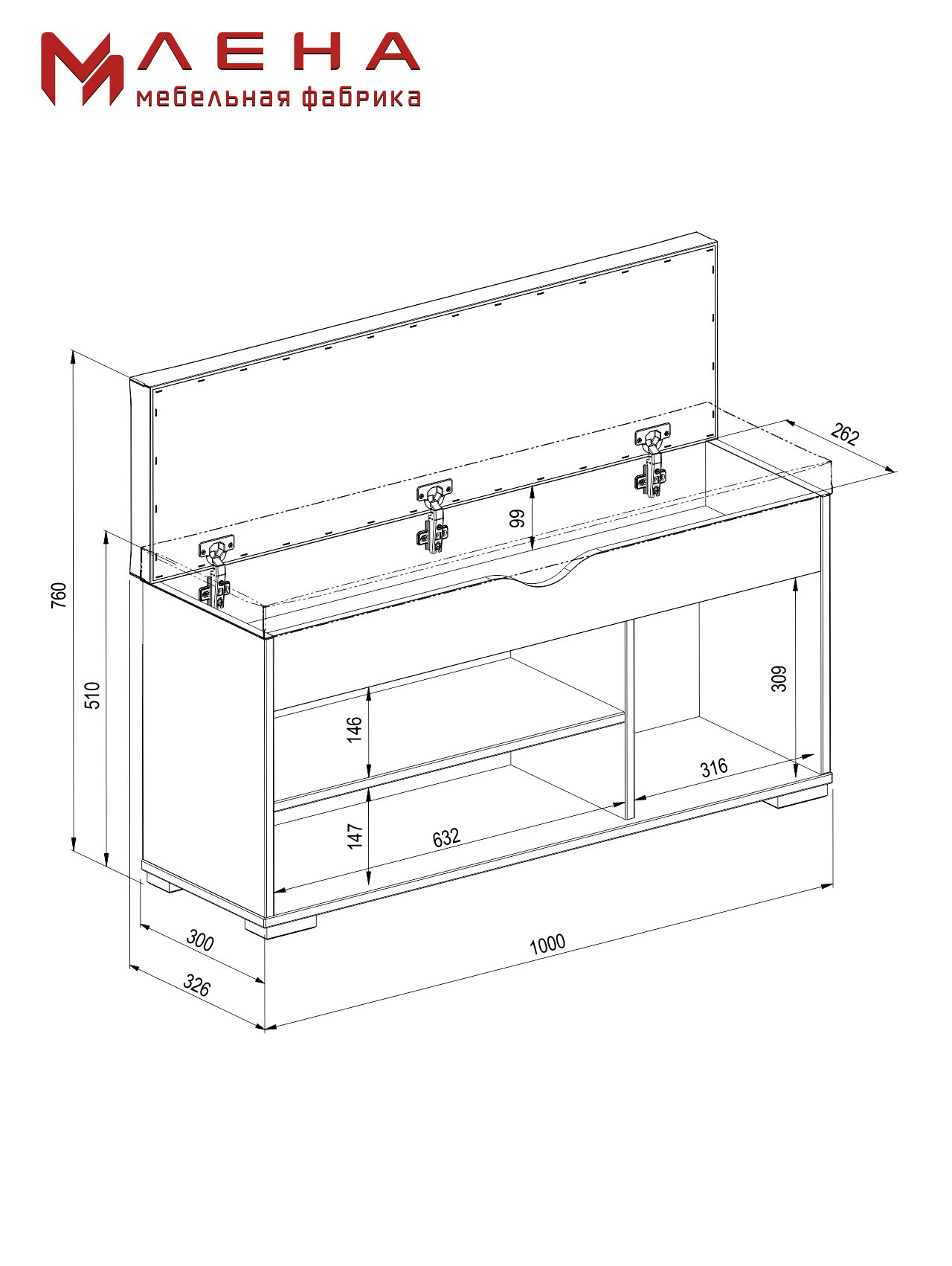 МЛЕНА
мебельная фабрика

262
99
760
510
309
146
316
147
632
300
1000
326