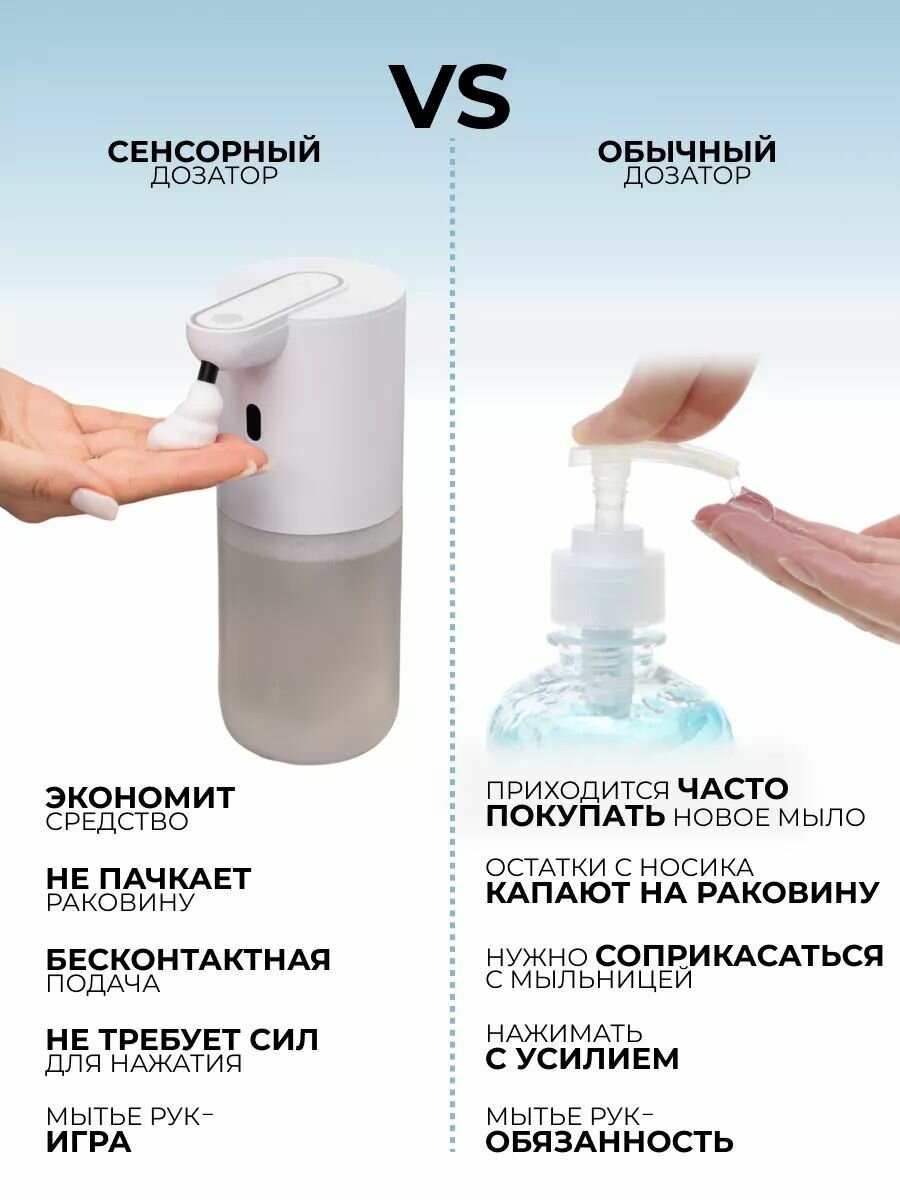 VS

СЕНСОРНЫЙ
ДОЗАТОР

ЭКОНОМИТ
СРЕДСТВО

НЕ ПАЧКАЕТ
РАКОВИНУ

БЕСКОНТАКТНАЯ
ПОДАЧА

НЕ ТРЕБУЕТ СИЛ
ДЛЯ НАЖАТИЯ

МЫТЬЕ РУК–
ИГРА

ОБЫЧНЫЙ
ДОЗАТОР

ПРИХОДИТСЯ ЧАСТО ПОКУПАТЬ НОВОЕ МЫЛО

ОСТАТКИ С НОСИКА
КАПАЮТ НА РАКОВИНУ

НУЖНО СОПРИКАСАТЬСЯ С МЫЛЬНИЦЕЙ

НАЖИМАТЬ
С УСИЛИЕМ

МЫТЬЕ РУК–
ОБЯЗАННОСТЬ