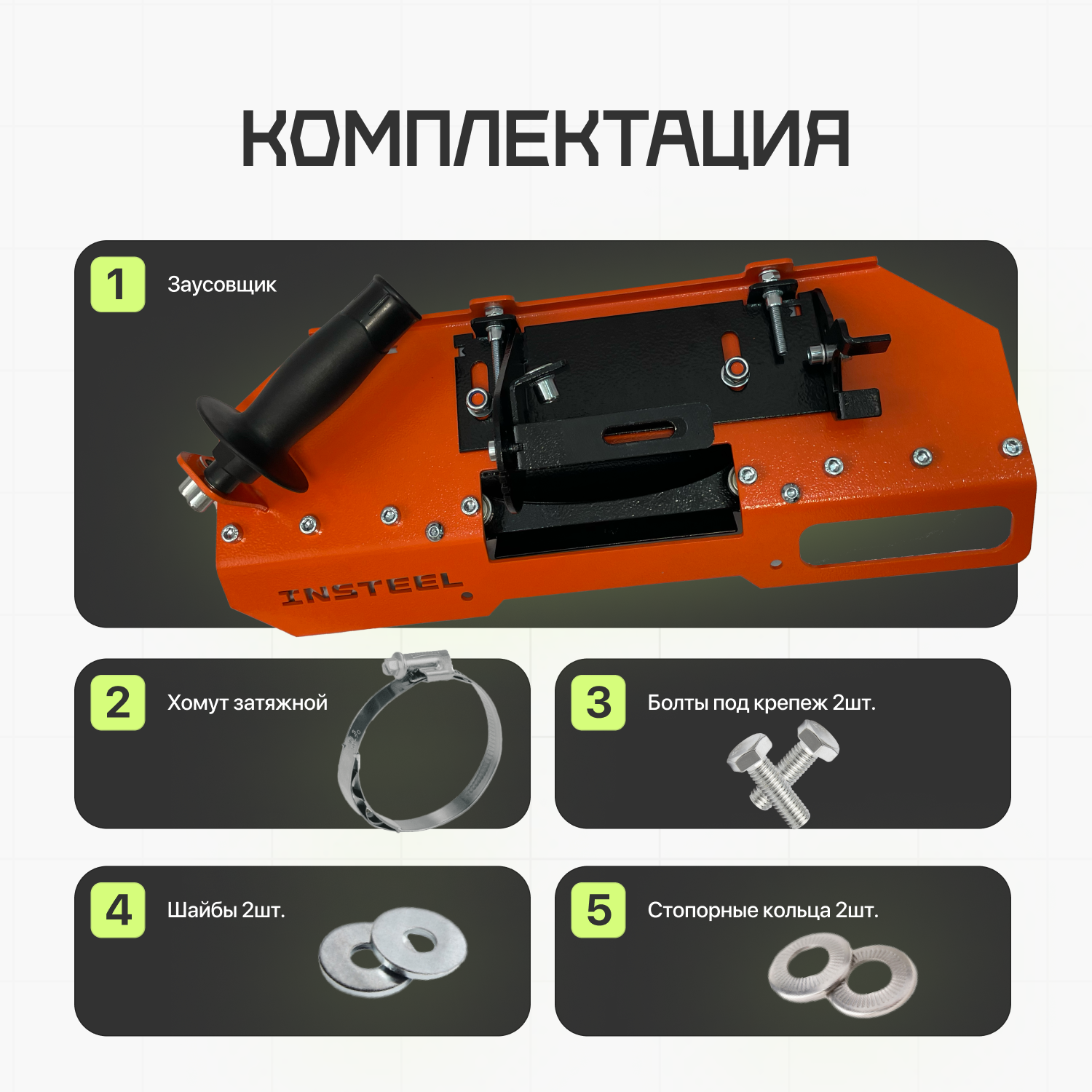 КОМПЛЕКТАЦИЯ

1 Заусовщик

INSTEEL

2 Хомут затяжной

3 Болты под крепеж 2шт.

4 Шайбы 2шт.

5 Стопорные кольца 2шт.