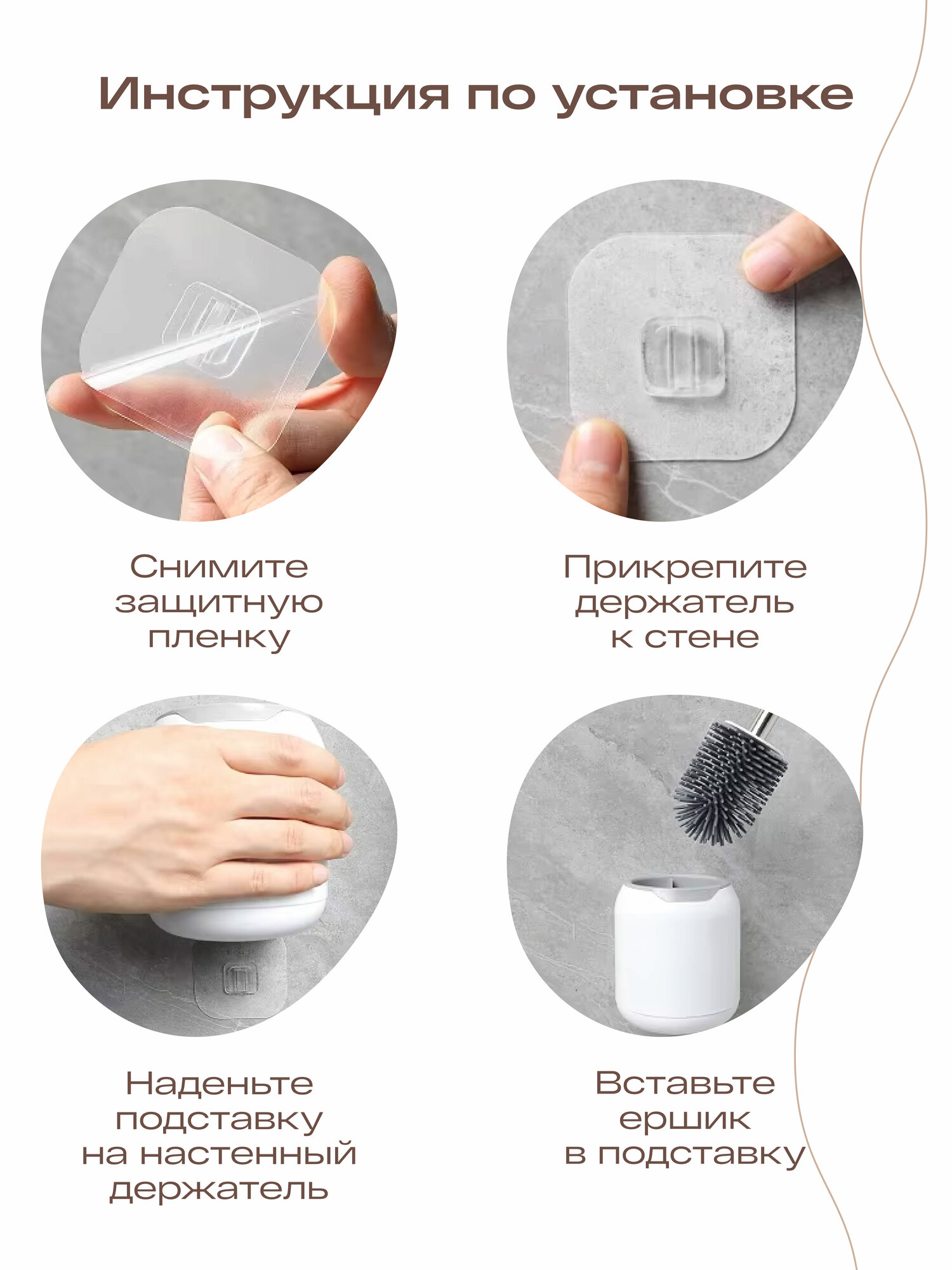 Инструкция по установке

Снимите защитную пленку

Прикрепите держатель к стене

Наденьте подставку на настенный держатель

Вставьте ершик в подставку