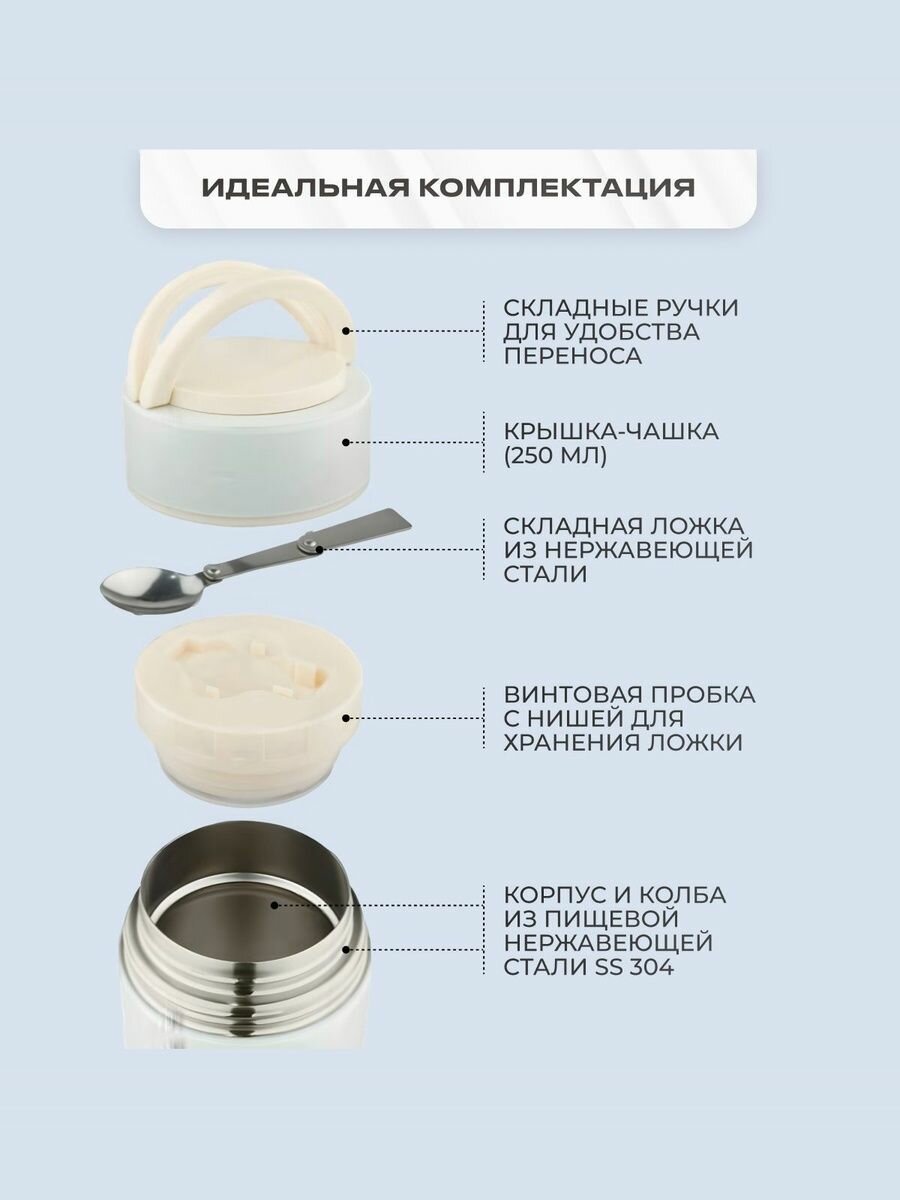 ИДЕАЛЬНАЯ КОМПЛЕКТАЦИЯ

СКЛАДНЫЕ РУЧКИ ДЛЯ УДОБСТВА ПЕРЕНОСА

КРЫШКА-ЧАШКА (250 МЛ)

СКЛАДНАЯ ЛОЖКА ИЗ НЕРЖАВЕЮЩЕЙ СТАЛИ

ВИНТОВАЯ ПРОБКА С НИШЕЙ ДЛЯ ХРАНЕНИЯ ЛОЖКИ

КОРПУС И КОЛБА ИЗ ПИЩЕВОЙ НЕРЖАВЕЮЩЕЙ СТАЛИ SS 304