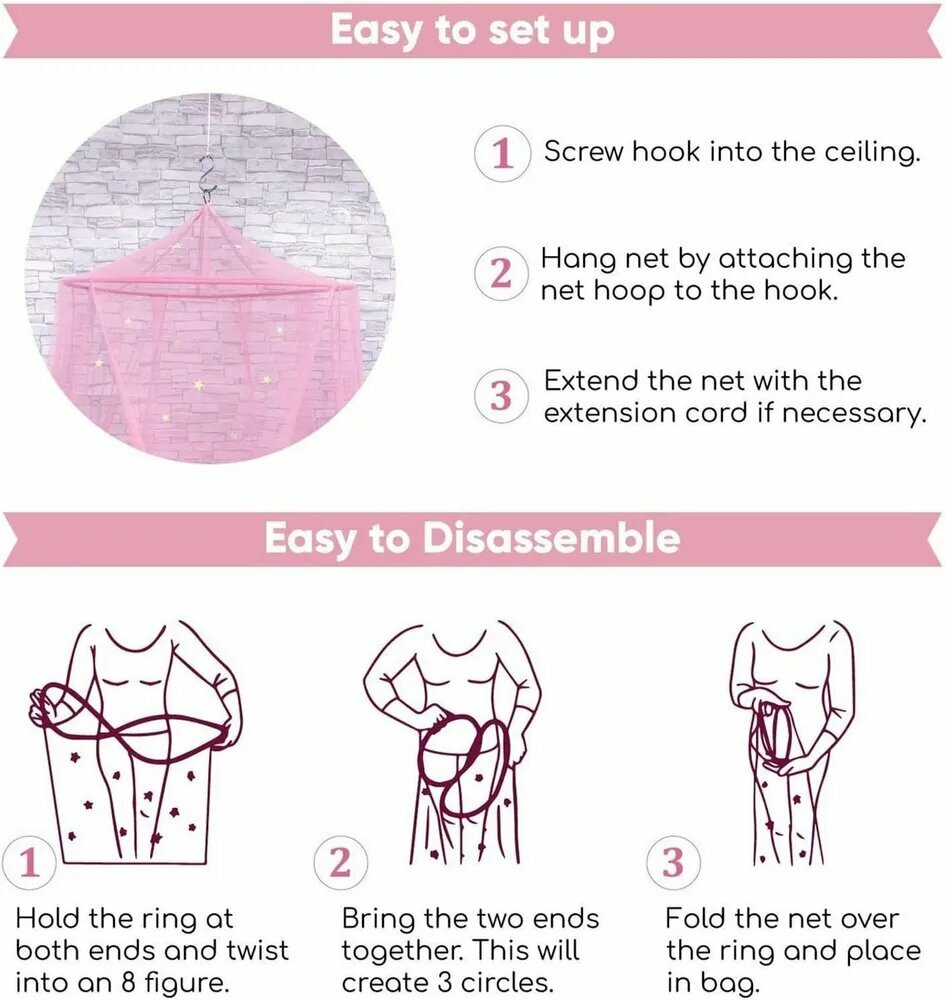 Easy to set up

1 Screw hook into the ceiling.

2 Hang net by attaching the net hoop to the hook.

3 Extend the net with the extension cord if necessary.

Easy to Disassemble

1 Hold the ring at both ends and twist into an 8 figure.

2 Bring the two ends together. This will create 3 circles.

3 Fold the net over the ring and place in bag.