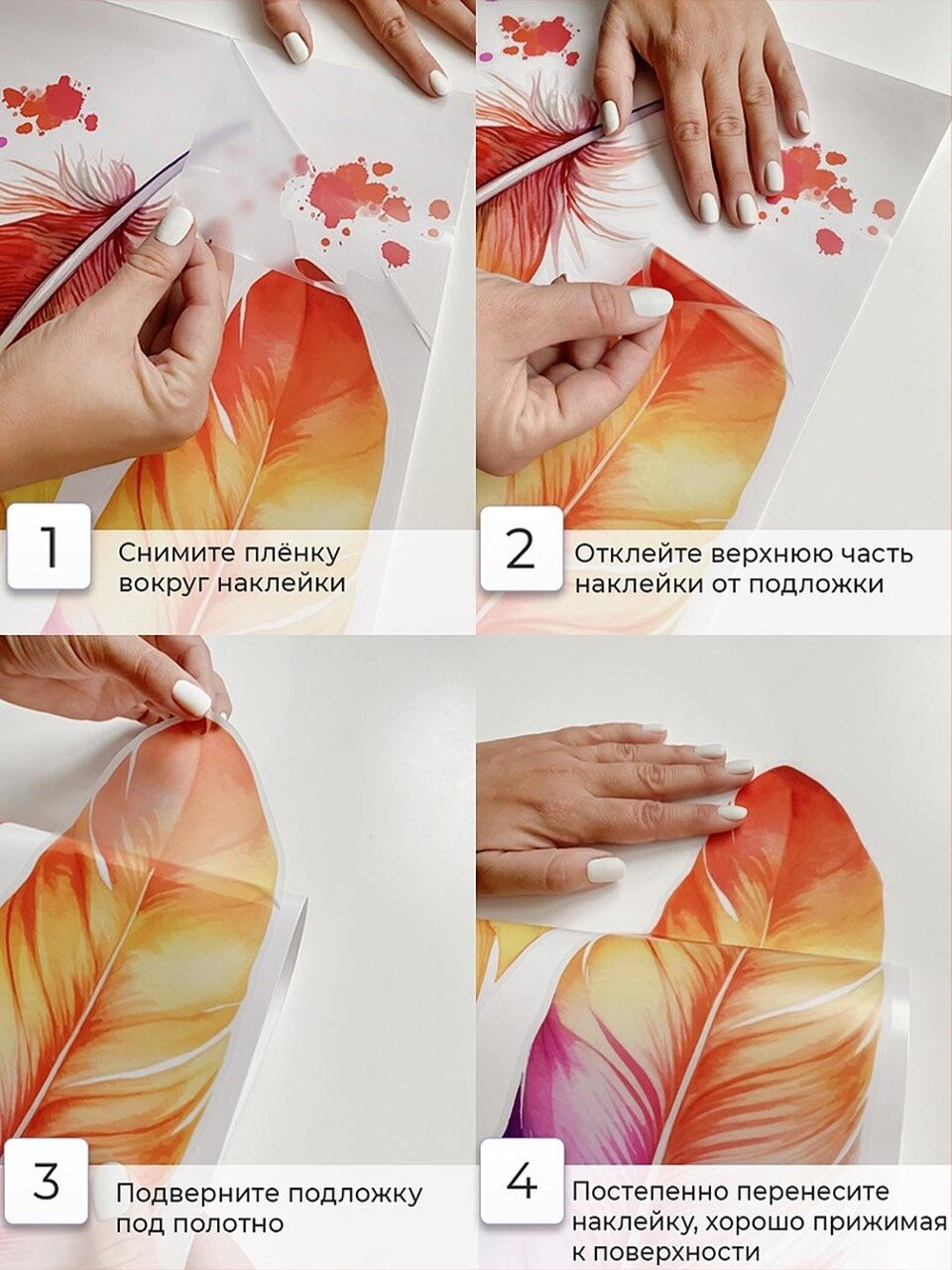 1

Снимите плёнку вокруг наклейки

2

Отклейте верхнюю часть наклейки от подложки

3

Подверните подложку под полотно

4

Постепенно перенесите наклейку, хорошо прижимая к поверхности