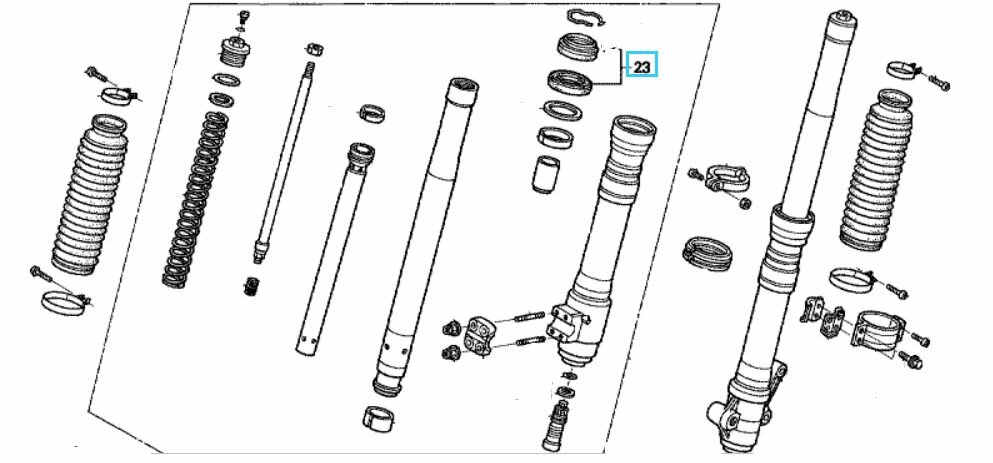 23