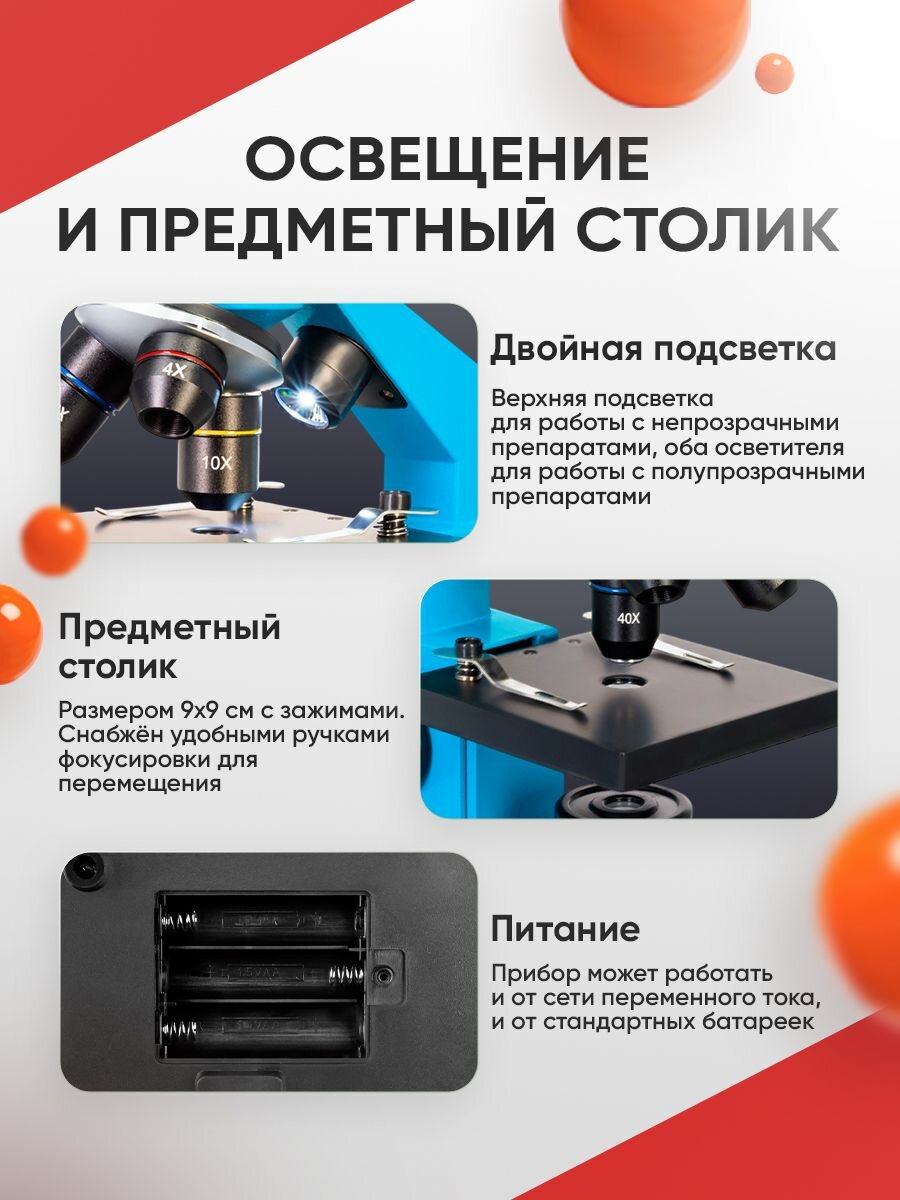 ОСВЕЩЕНИЕ И ПРЕДМЕТНЫЙ СТОЛИК

4X

10X

Двойная подсветка

Верхняя подсветка для работы с непрозрачными препаратами, оба осветителя для работы с полупрозрачными препаратами

Предметный столик

Размером 9х9 см с зажимами. Снабжён удобными ручками фокусировки для перемещения

40X

1.5V AA

Питание

Прибор может работать и от сети переменного тока, и от стандартных батареек