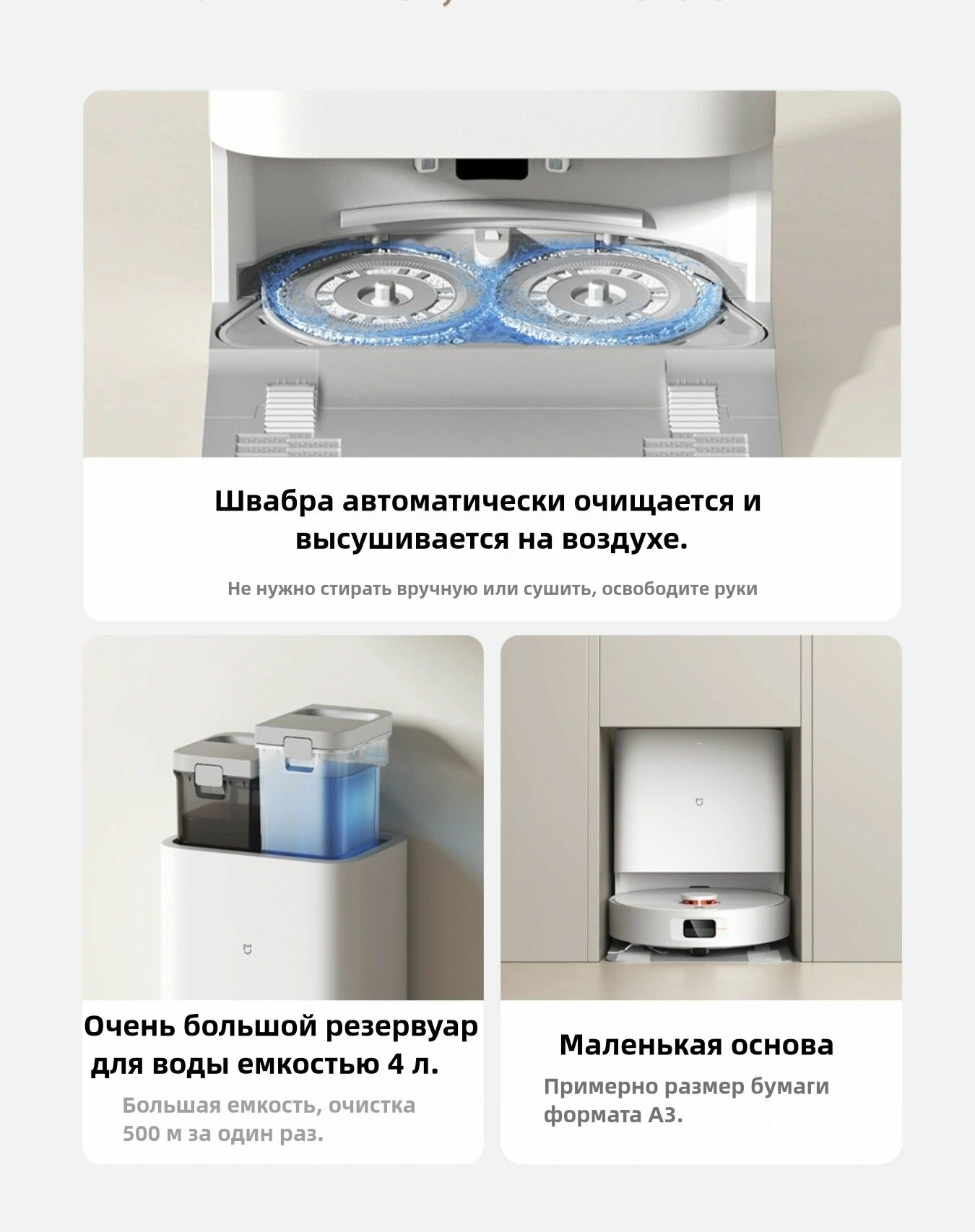 Швабра автоматически очищается и высушивается на воздухе.

Не нужно стирать вручную или сушить, освободите руки

Очень большой резервуар для воды емкостью 4 л.

Большая емкость, очистка 500 м за один раз.

Маленькая основа

Примерно размер бумаги формата А3.