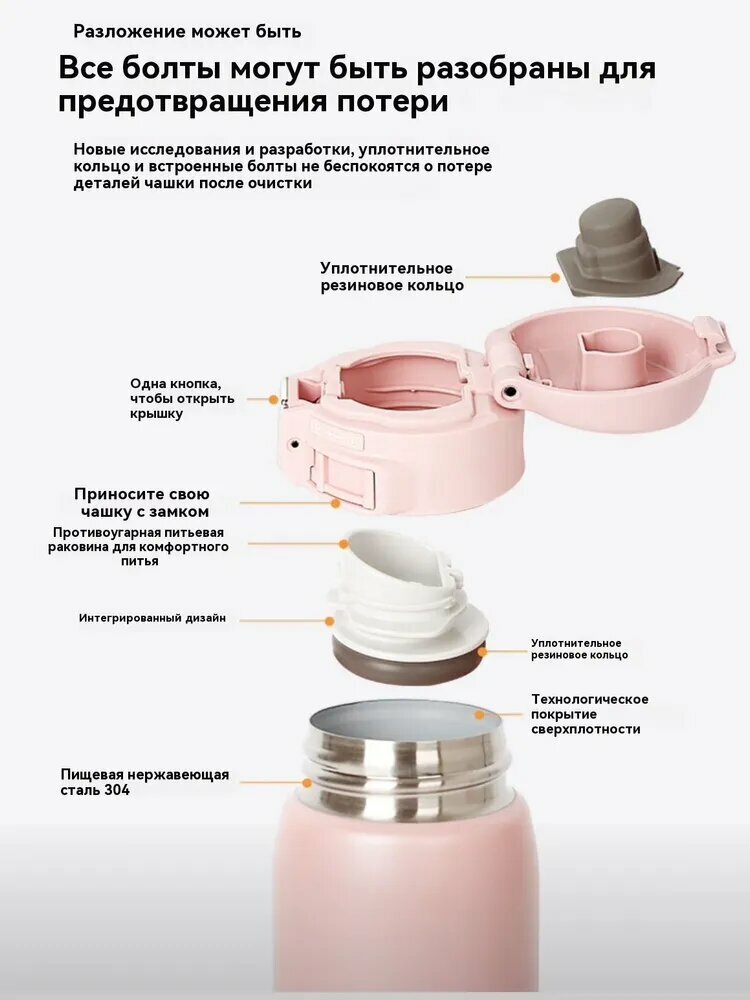 Разложение может быть

Все болты могут быть разобраны для предотвращения потери

Новые исследования и разработки, уплотнительное кольцо и встроенные болты не беспокоятся о потере деталей чашки после очистки

Уплотнительное резиновое кольцо

Одна кнопка, чтобы открыть крышку

Приносите свою чашку с замком

Противоугарная питьевая раковина для комфортного питья

Интегрированный дизайн

Уплотнительное резиновое кольцо

Технологическое покрытие сверхплотности

Пищевая нержавеющая сталь 304