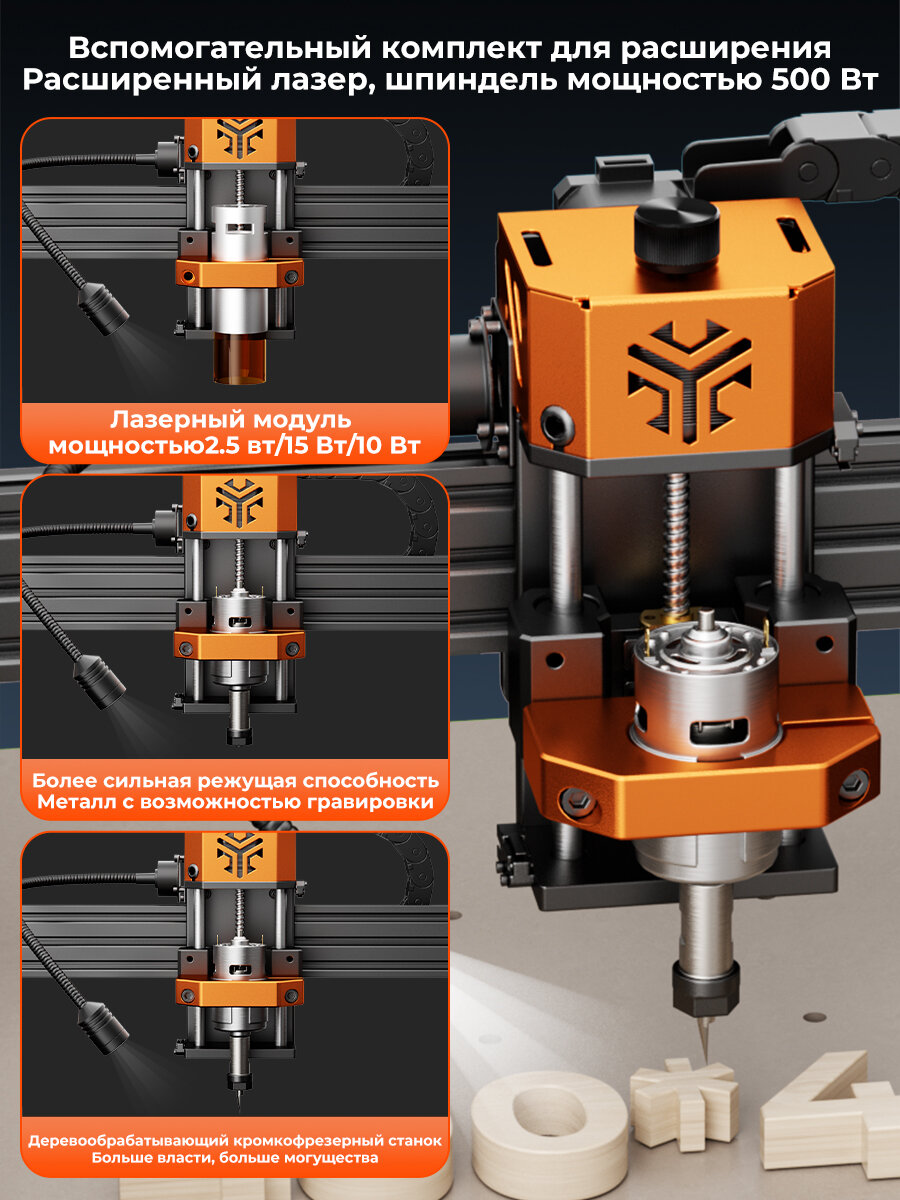 Вспомогательный комплект для расширения
Расширенный лазер, шпиндель мощностью 500 Вт

Лазерный модуль
мощностью2.5 вт/15 Вт/10 Вт

Более сильная режущая способность
Металл с возможностью гравировки

Деревообрабатывающий кромкофрезерный станок
Больше власти, больше могущества