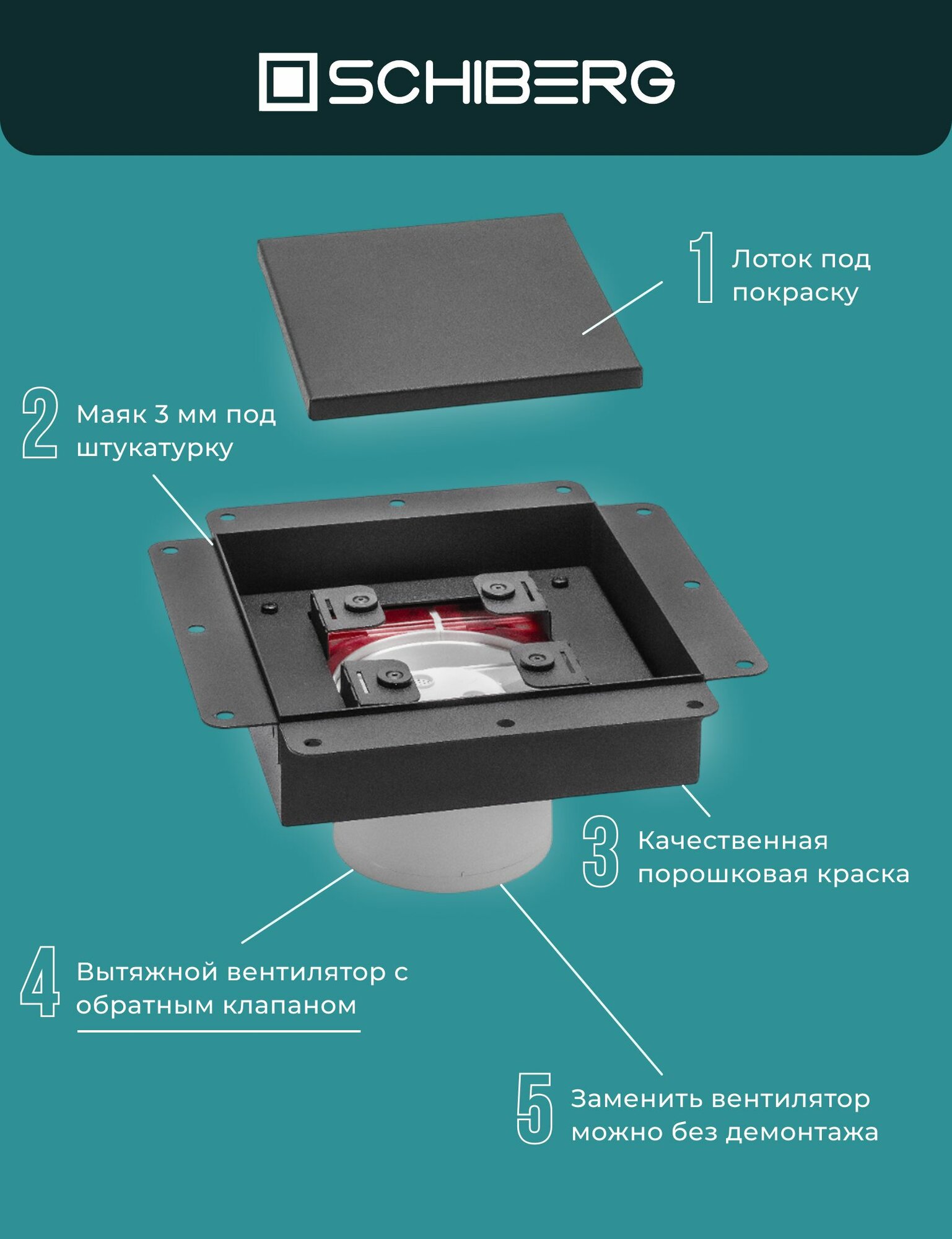 SCHIBERG

1 Лоток под покраску

2 Маяк 3 мм под штукатурку

3 Качественная порошковая краска

4 Вытяжной вентилятор с обратным клапаном

5 Заменить вентилятор можно без демонтажа