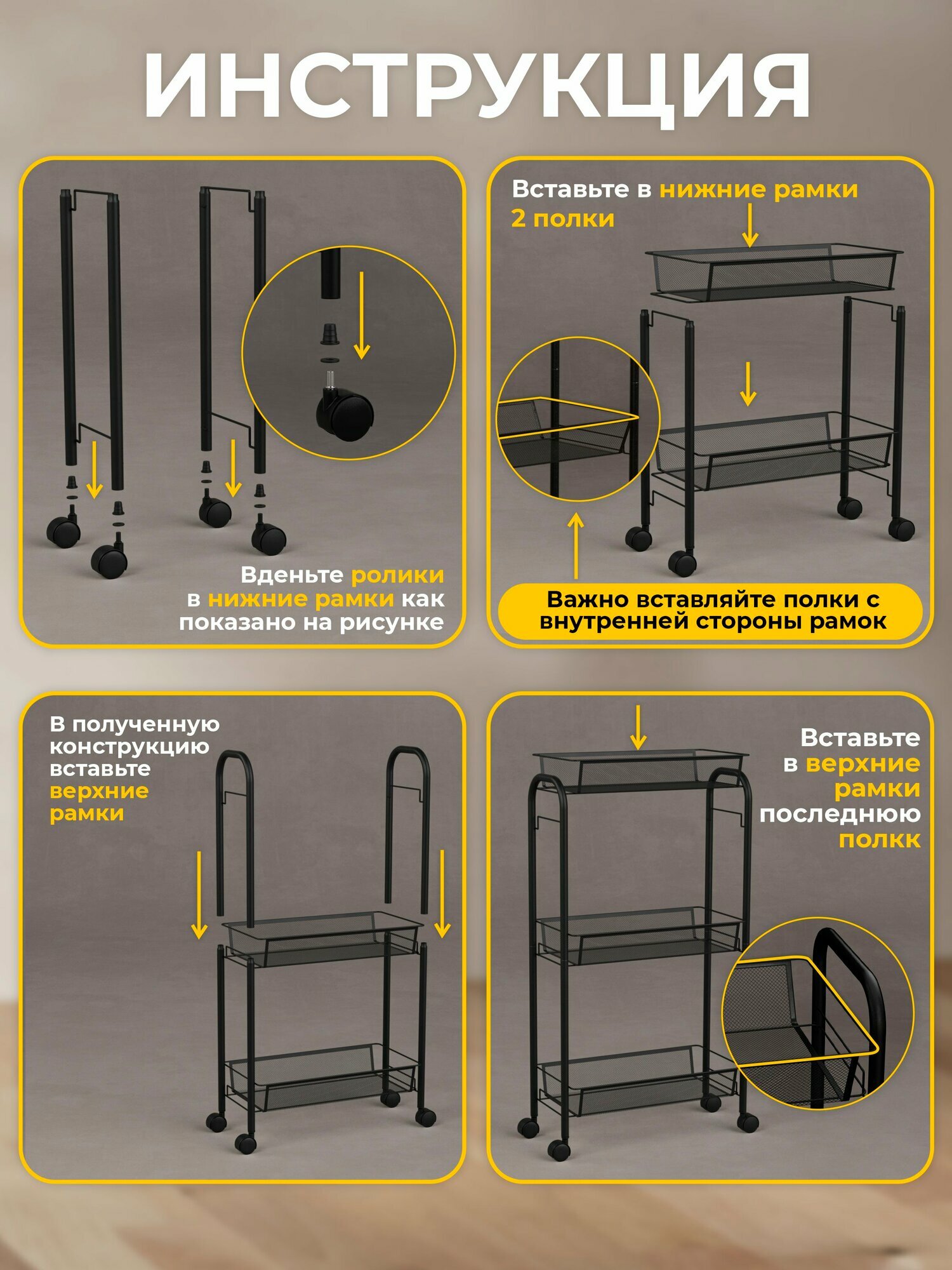 ИНСТРУКЦИЯ

Вденьте ролики в нижние рамки как показано на рисунке

Вставьте в нижние рамки 2 полки

Важно вставляйте полки с внутренней стороны рамок

В полученную конструкцию вставьте верхние рамки

Вставьте в верхние рамки последнюю полкк