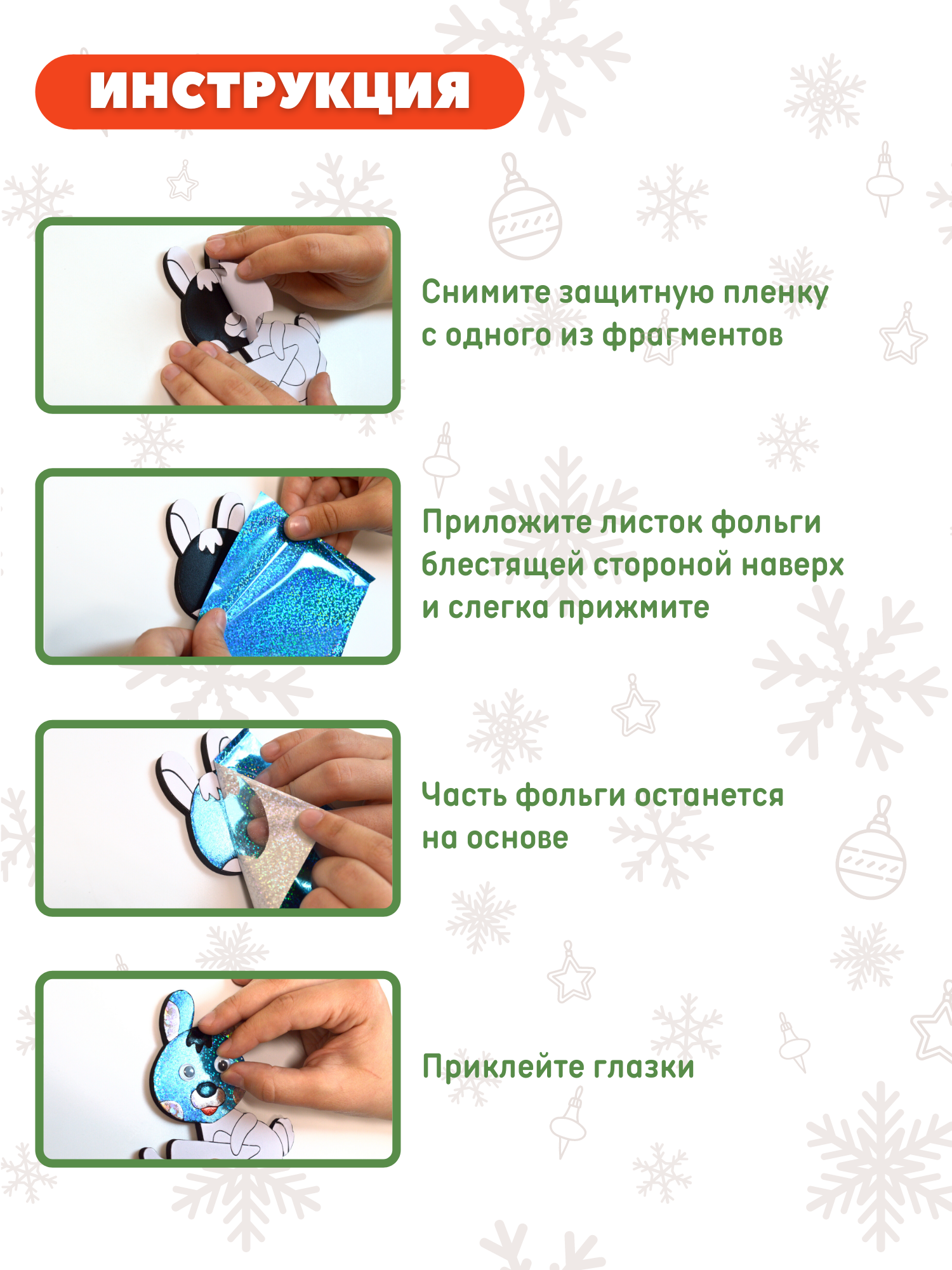 ИНСТРУКЦИЯ

Снимите защитную пленку с одного из фрагментов

Приложите листок фольги блестящей стороной наверх и слегка прижмите

Часть фольги останется на основе

Приклейте глазки