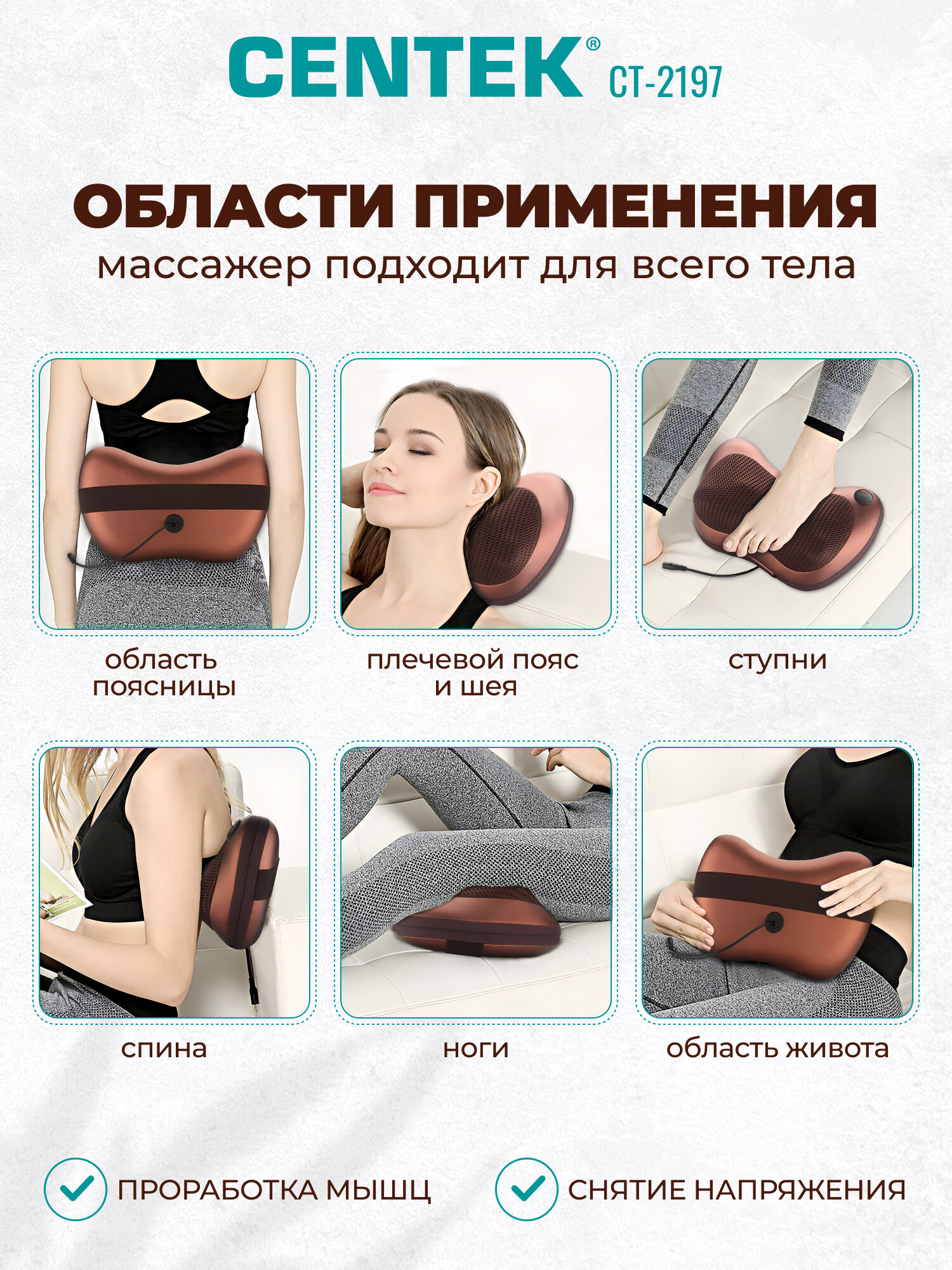 CENTEK® CT-2197

ОБЛАСТИ ПРИМЕНЕНИЯ
массажер подходит для всего тела

область поясницы

плечевой пояс и шея

ступни

спина

ноги

область живота

ПРОРАБОТКА МЫШЦ

СНЯТИЕ НАПРЯЖЕНИЯ