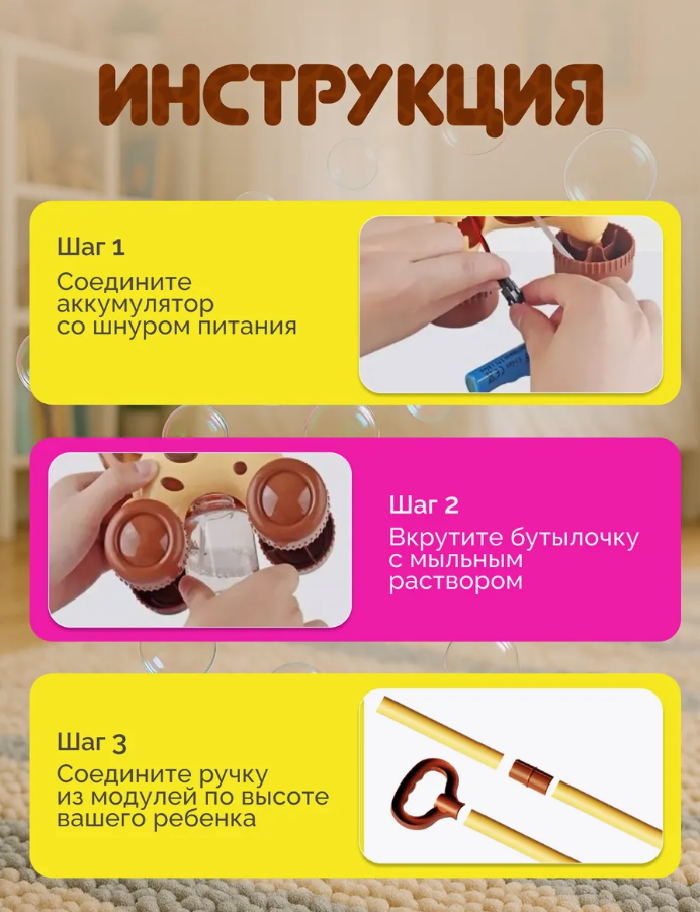 ИНСТРУКЦИЯ

Шаг 1
Соедините аккумулятор со шнуром питания

Шаг 2
Вкрутите бутылочку с мыльным раствором

Шаг 3
Соедините ручку из модулей по высоте вашего ребенка