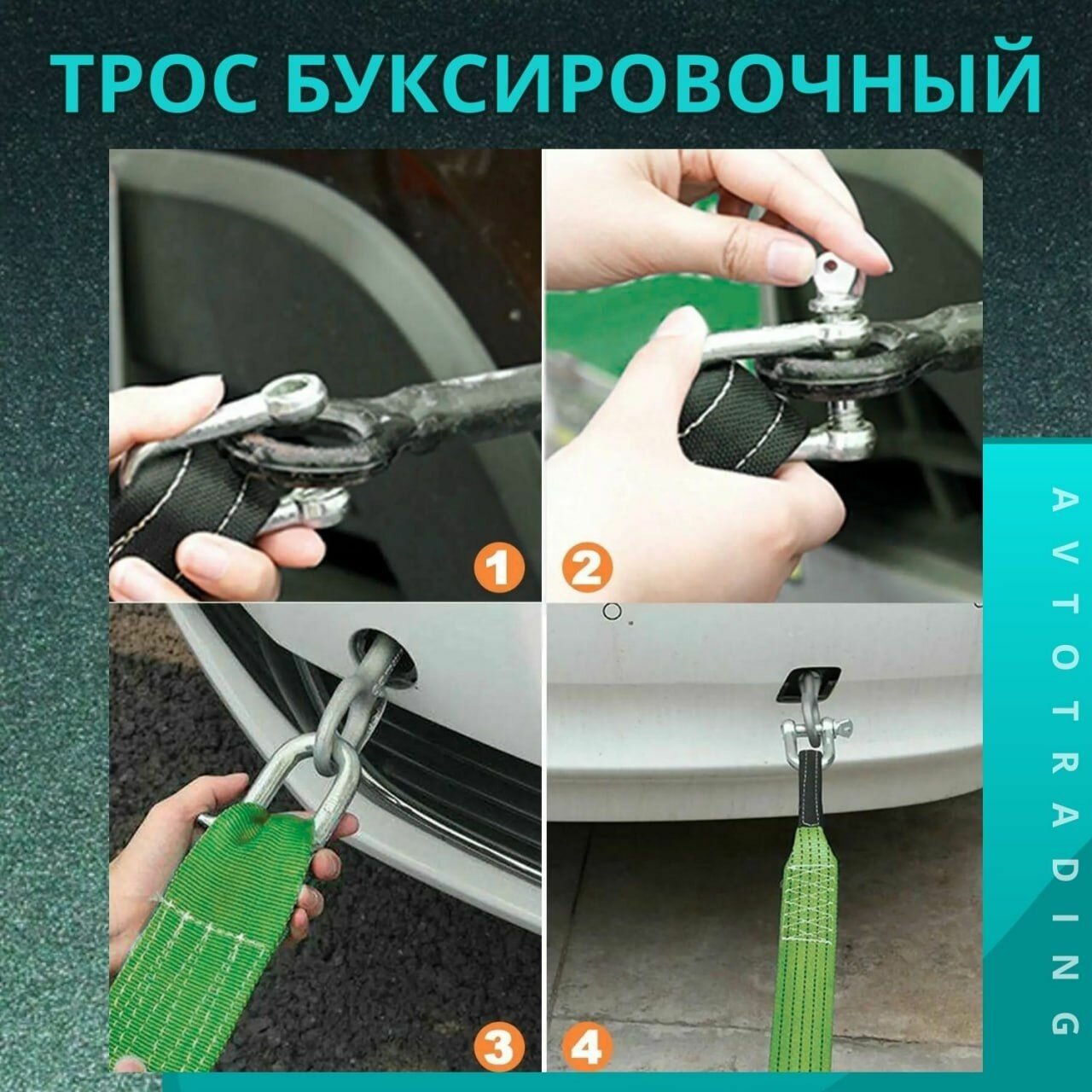 ТРОС БУКСИРОВОЧНЫЙ

1

2

3

4

AVTOTRADING