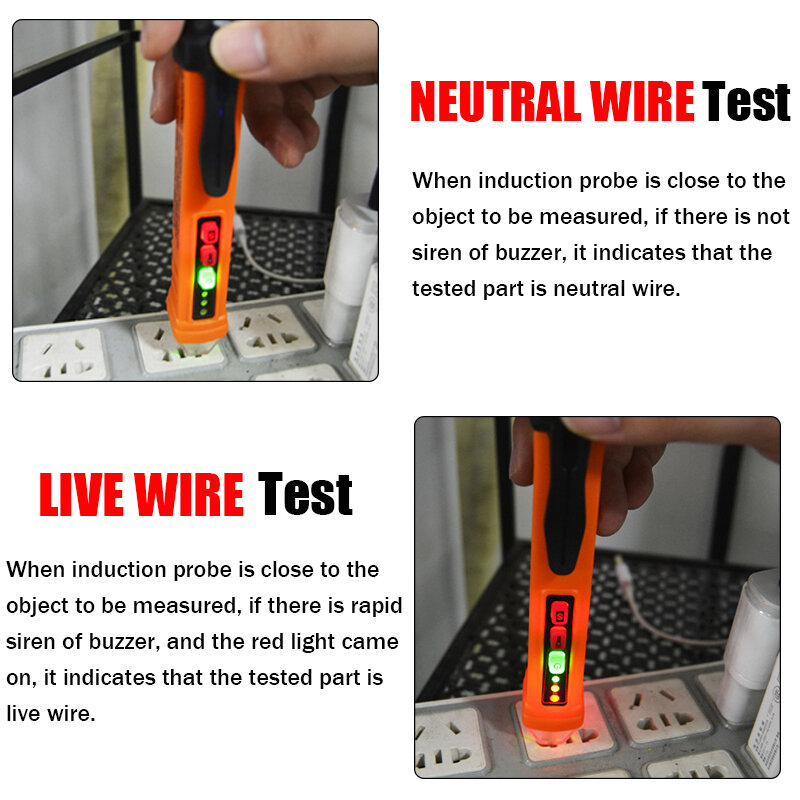 NEUTRAL WIRE Test

When induction probe is close to the object to be measured, if there is not siren of buzzer, it indicates that the tested part is neutral wire.

LIVE WIRE Test

When induction probe is close to the object to be measured, if there is rapid siren of buzzer, and the red light came on, it indicates that the tested part is live wire.