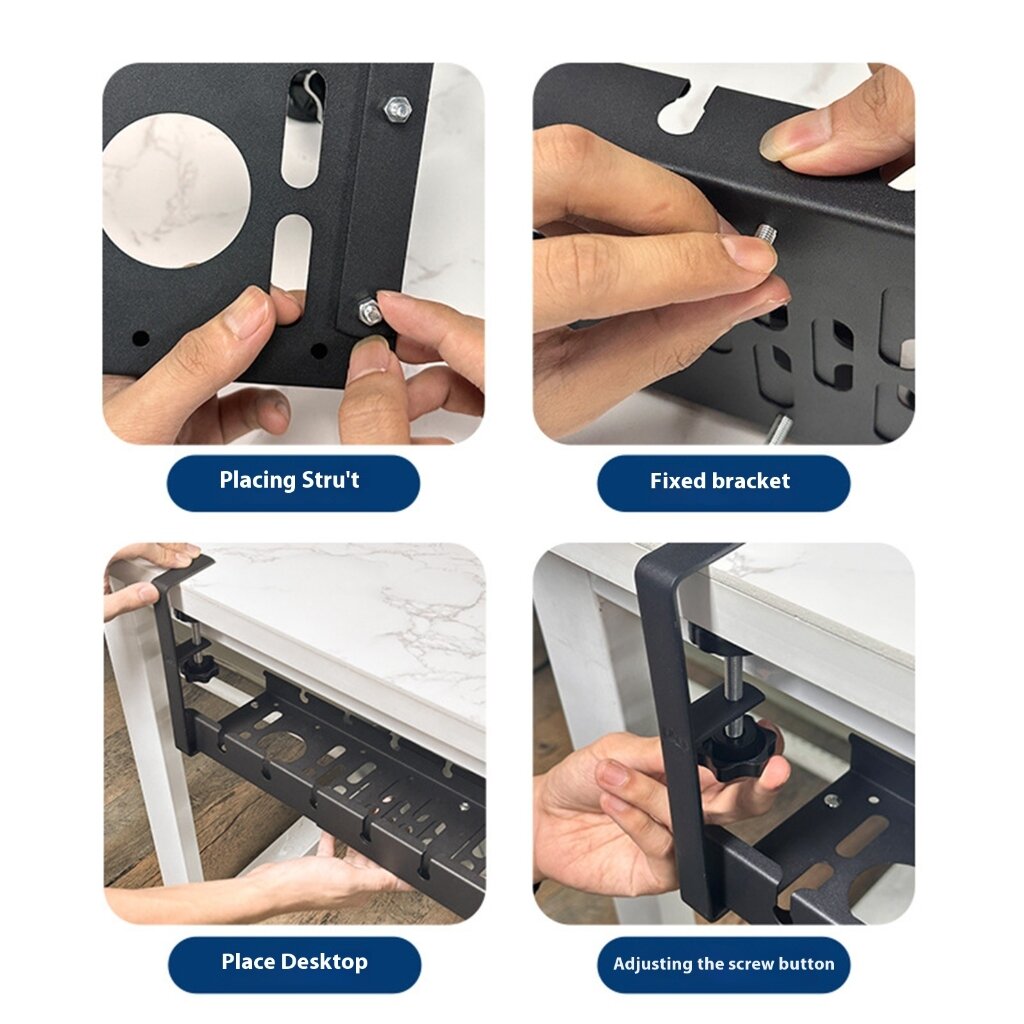 Placing Stru't

Fixed bracket

Place Desktop

Adjusting the screw button