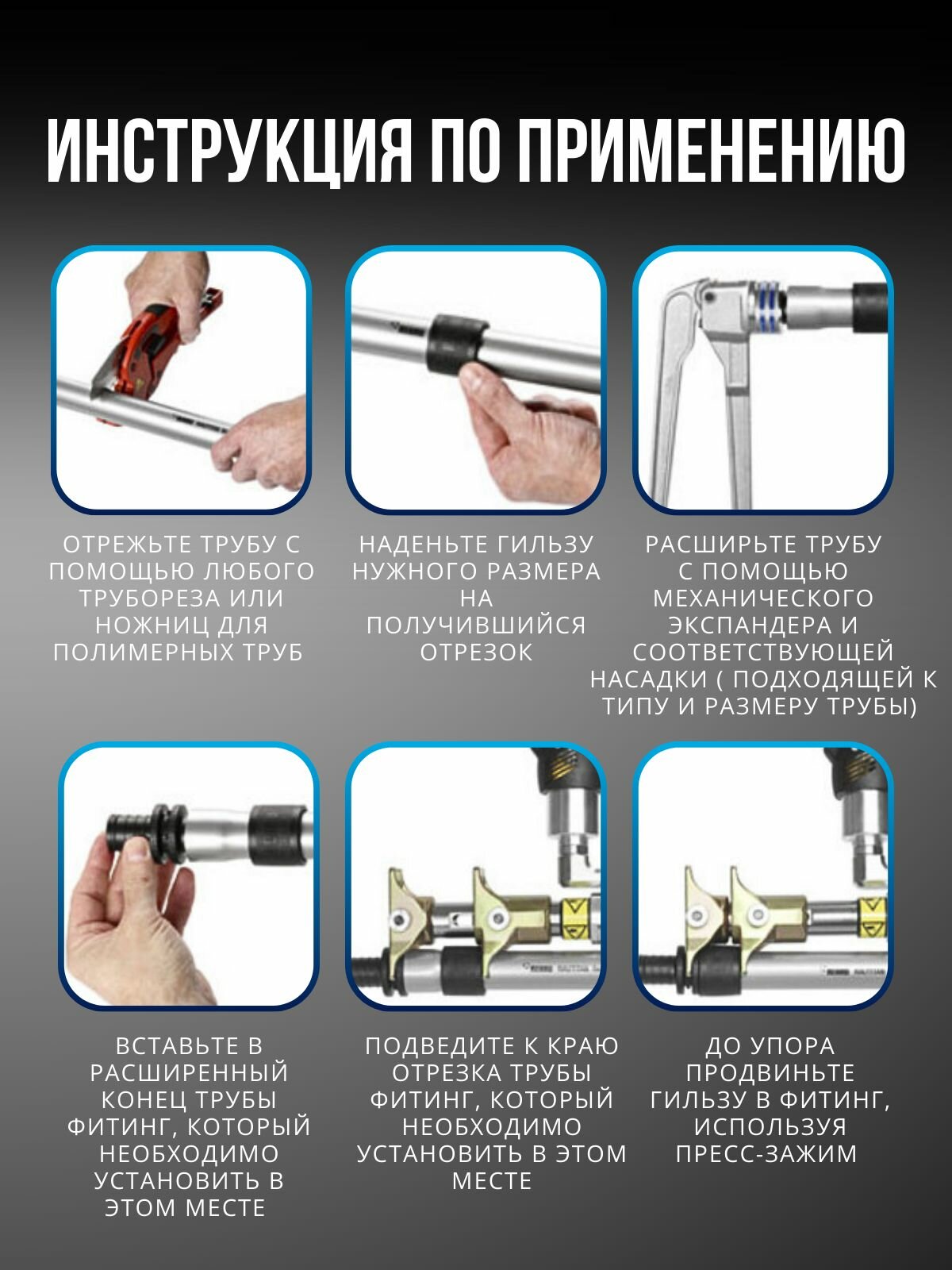 ИНСТРУКЦИЯ ПО ПРИМЕНЕНИЮ

ОТРЕЖЬТЕ ТРУБУ С ПОМОЩЬЮ ЛЮБОГО ТРУБОРЕЗА ИЛИ НОЖНИЦ ДЛЯ ПОЛИМЕРНЫХ ТРУБ

НАДЕНЬТЕ ГИЛЬЗУ НУЖНОГО РАЗМЕРА НА ПОЛУЧИВШИЙСЯ ОТРЕЗОК

РАСШИРЬТЕ ТРУБУ С ПОМОЩЬЮ МЕХАНИЧЕСКОГО ЭКСПАНДЕРА И СООТВЕТСТВУЮЩЕЙ НАСАДКИ ( ПОДХОДЯЩЕЙ К ТИПУ И РАЗМЕРУ ТРУБЫ)

ВСТАВЬТЕ В РАСШИРЕННЫЙ КОНЕЦ ТРУБЫ ФИТИНГ, КОТОРЫЙ НЕОБХОДИМО УСТАНОВИТЬ В ЭТОМ МЕСТЕ

ПОДВЕДИТЕ К КРАЮ ОТРЕЗКА ТРУБЫ ФИТИНГ, КОТОРЫЙ НЕОБХОДИМО УСТАНОВИТЬ В ЭТОМ МЕСТЕ

ДО УПОРА ПРОДВИНЬТЕ ГИЛЬЗУ В ФИТИНГ, ИСПОЛЬЗУЯ ПРЕСС-ЗАЖИМ