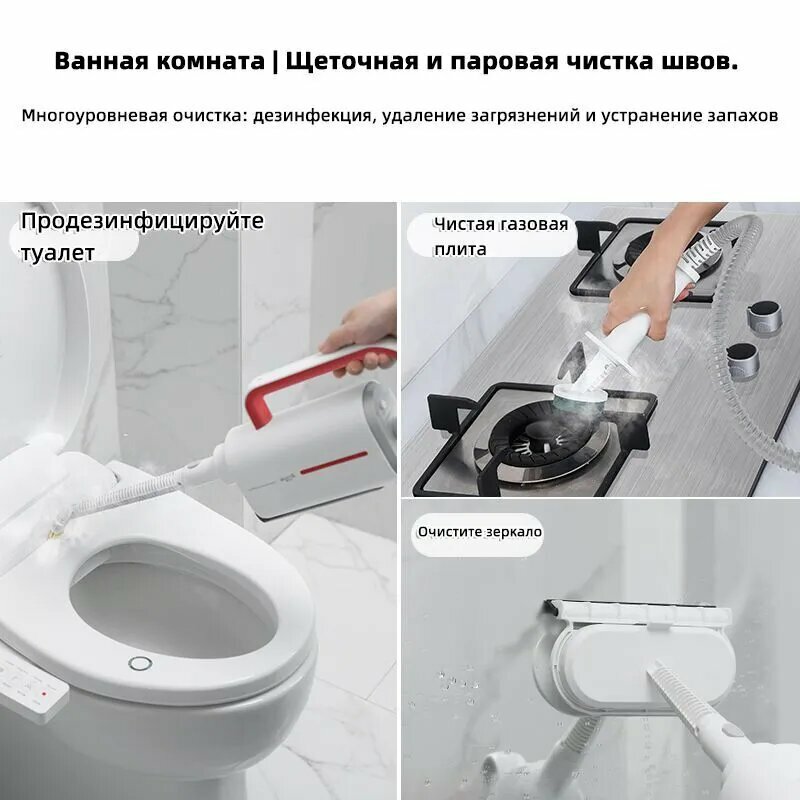 Ванная комната | Щеточная и паровая чистка швов.

Многоуровневая очистка: дезинфекция, удаление загрязнений и устранение запахов

Продезинфицируйте туалет

Чистая газовая плита

Очистите зеркало