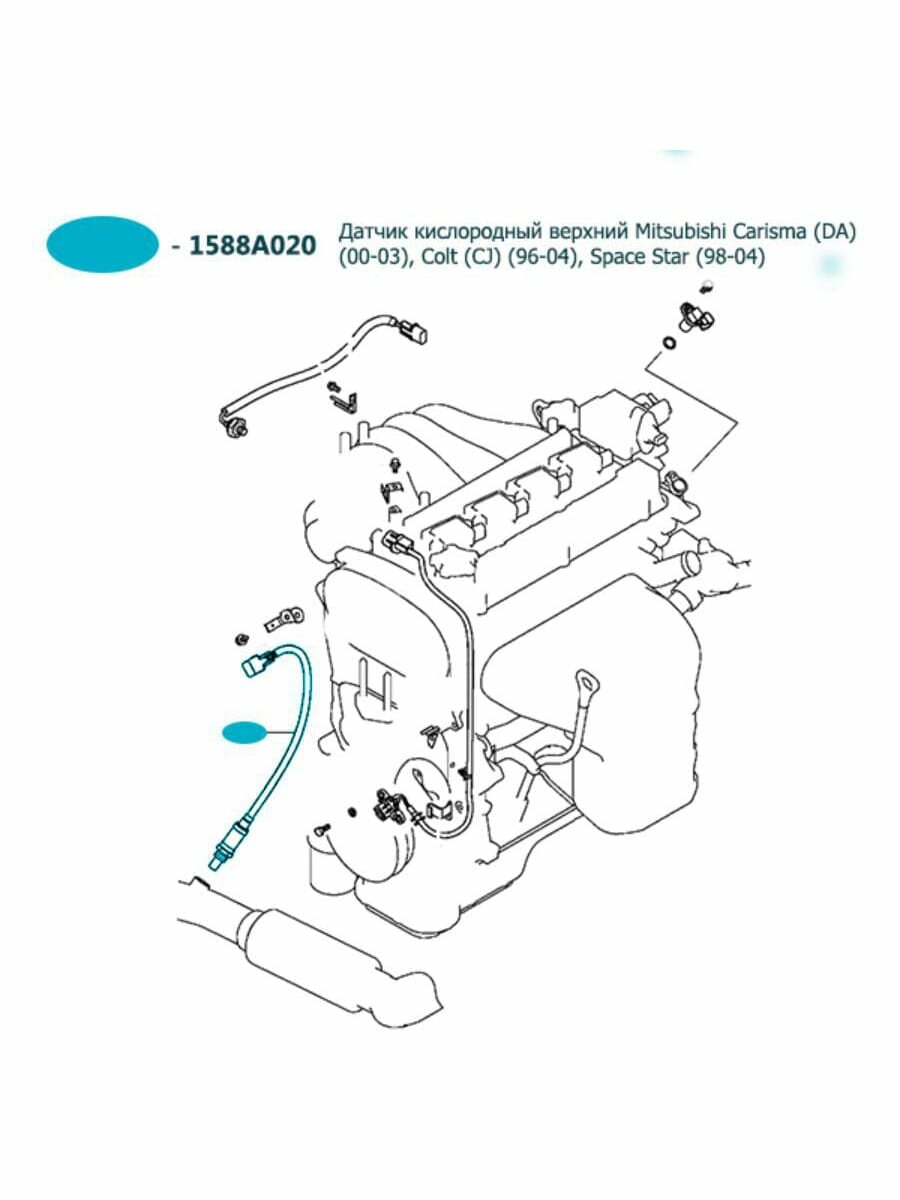 - 1588A020 Датчик кислородный верхний Mitsubishi Carisma (DA) (00-03), Colt (CJ) (96-04), Space Star (98-04)