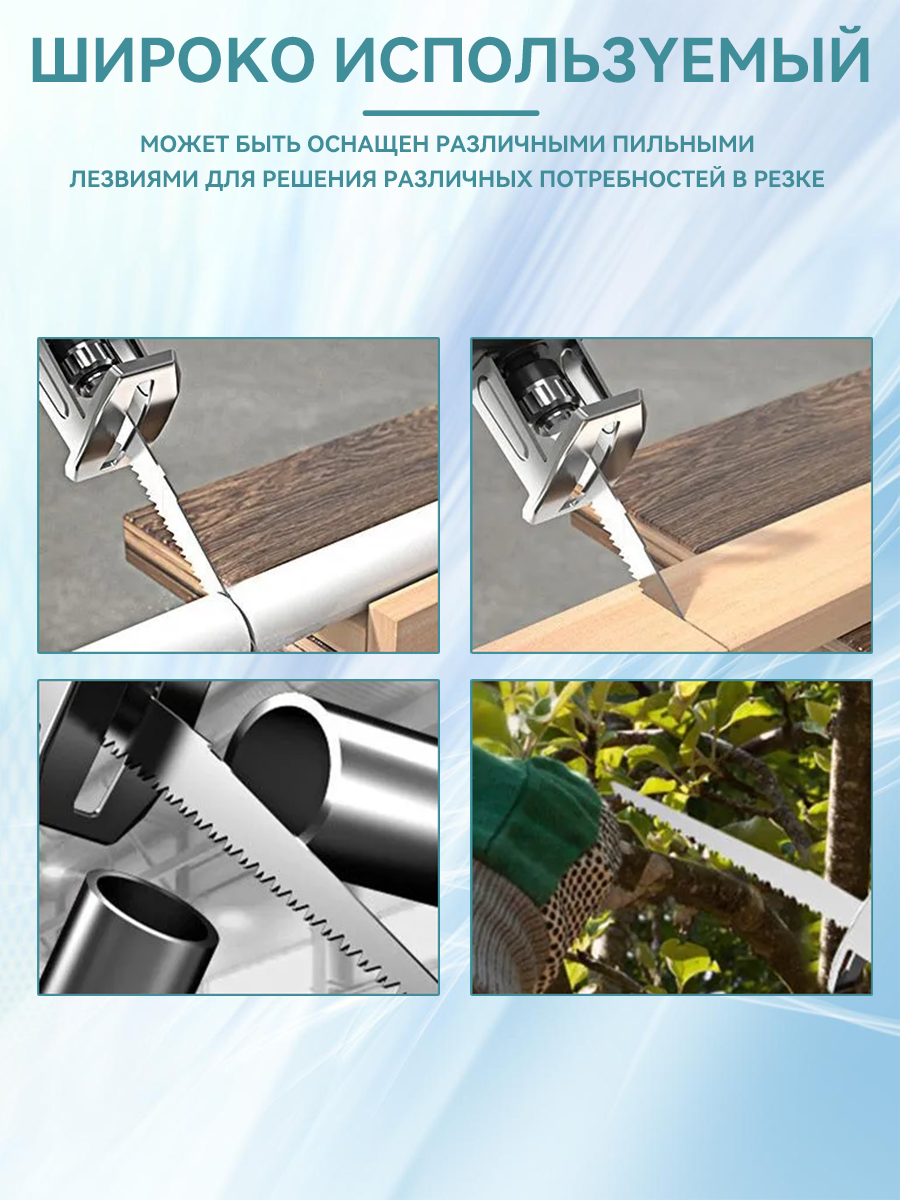 ШИРОКО ИСПОЛЬЗУЕМЫЙ

МОЖЕТ БЫТЬ ОСНАЩЕН РАЗЛИЧНЫМИ ПИЛЬНЫМИ ЛЕЗВИЯМИ ДЛЯ РЕШЕНИЯ РАЗЛИЧНЫХ ПОТРЕБНОСТЕЙ В РЕЗКЕ