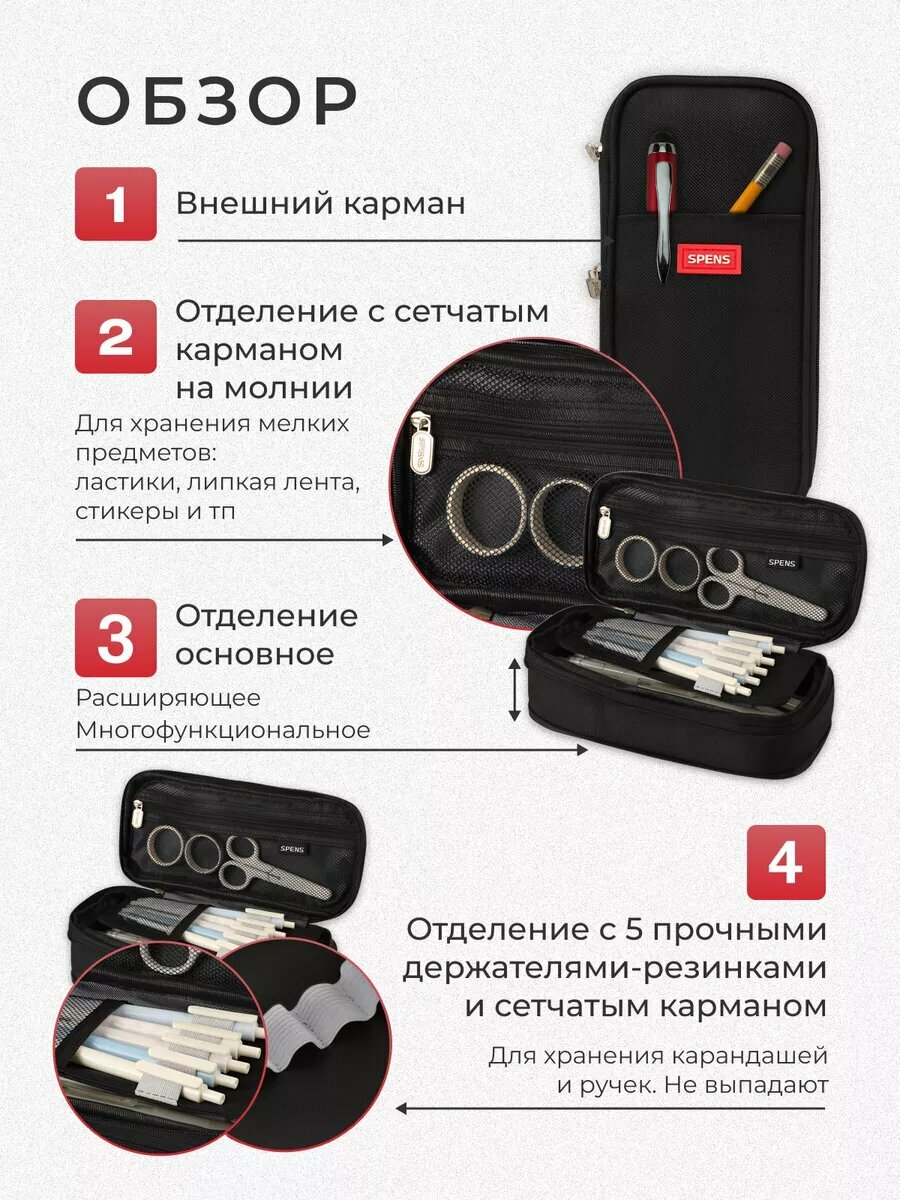 ОБЗОР

1 Внешний карман

SPENS

2 Отделение с сетчатым карманом на молнии

Для хранения мелких предметов: ластики, липкая лента, стикеры и тп

SPENS

3 Отделение основное

Расширяющее Многофункциональное

SPENS

4

Отделение с 5 прочными держателями-резинками и сетчатым карманом

Для хранения карандашей и ручек. Не выпадают