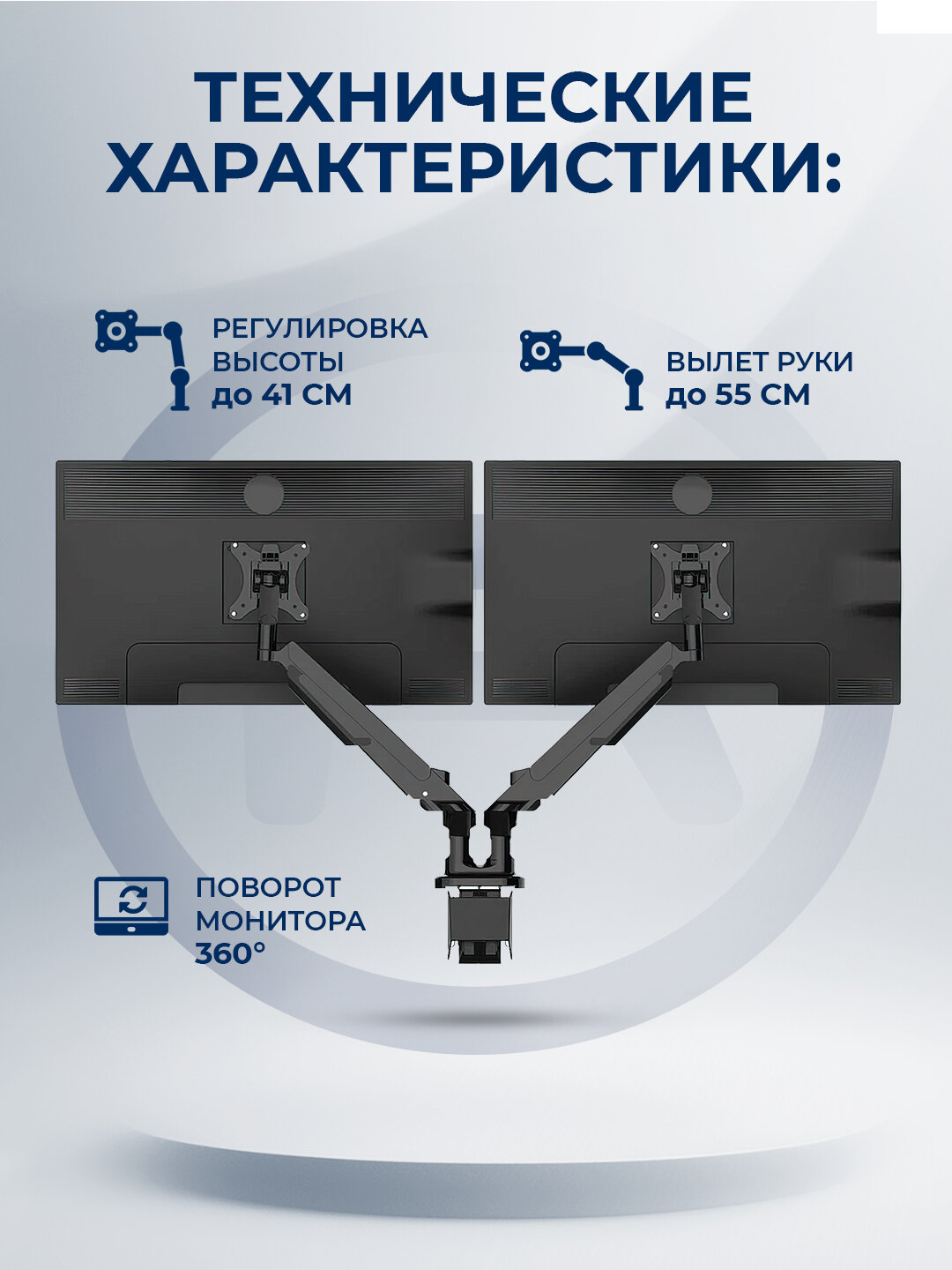 ТЕХНИЧЕСКИЕ ХАРАКТЕРИСТИКИ:

РЕГУЛИРОВКА ВЫСОТЫ
до 41 СМ

ВЫЛЕТ РУКИ
до 55 СМ

ПОВОРОТ МОНИТОРА
360°