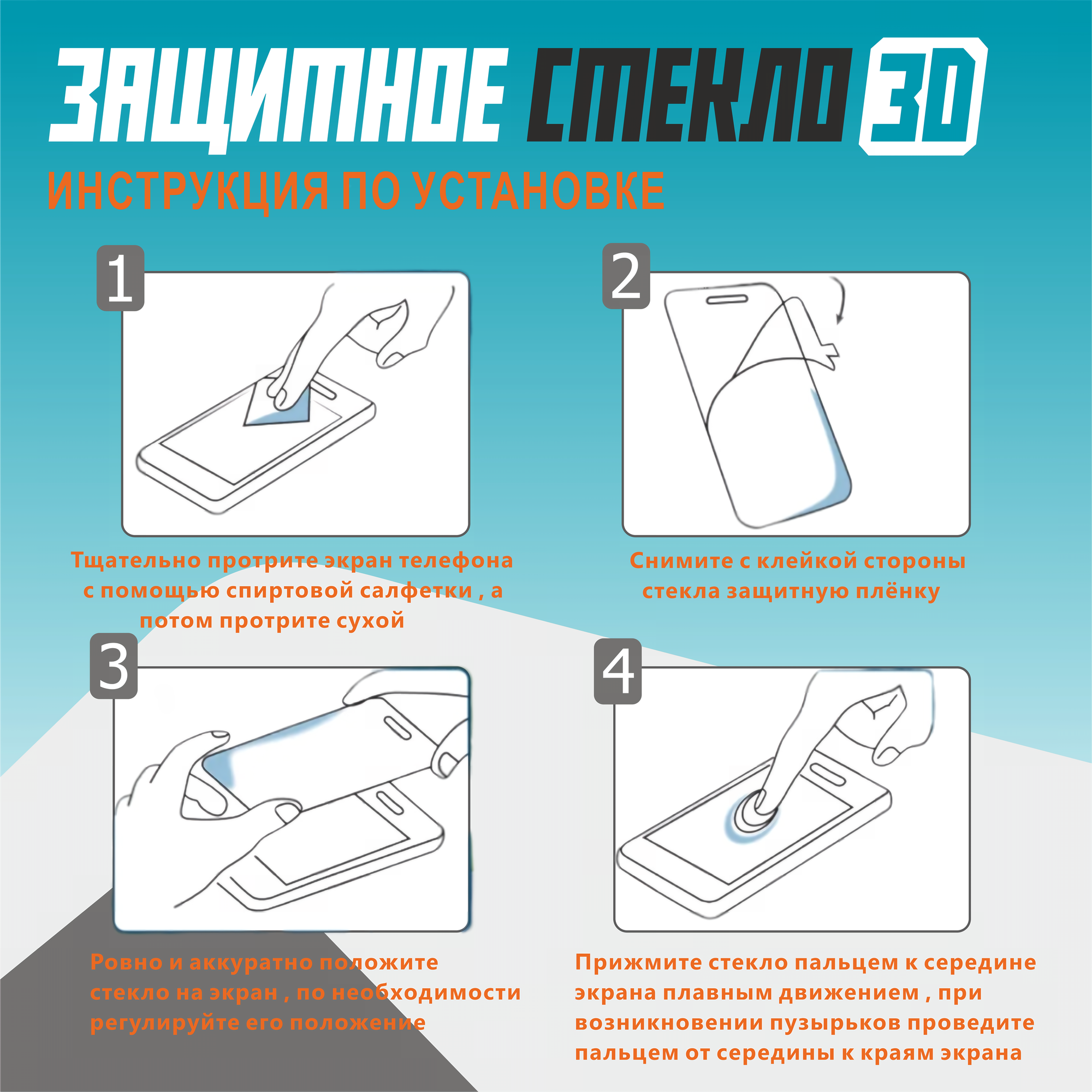 ЗАЩИТНОЕ СТЕКЛО 3D
ИНСТРУКЦИЯ ПО УСТАНОВКЕ

1

Тщательно протрите экран телефона с помощью спиртовой салфетки , а потом протрите сухой

2

Снимите с клейкой стороны стекла защитную плёнку

3

Ровно и аккуратно положите стекло на экран , по необходимости регулируйте его положение

4

Прижмите стекло пальцем к середине экрана плавным движением , при возникновении пузырьков проведите пальцем от середины к краям экрана