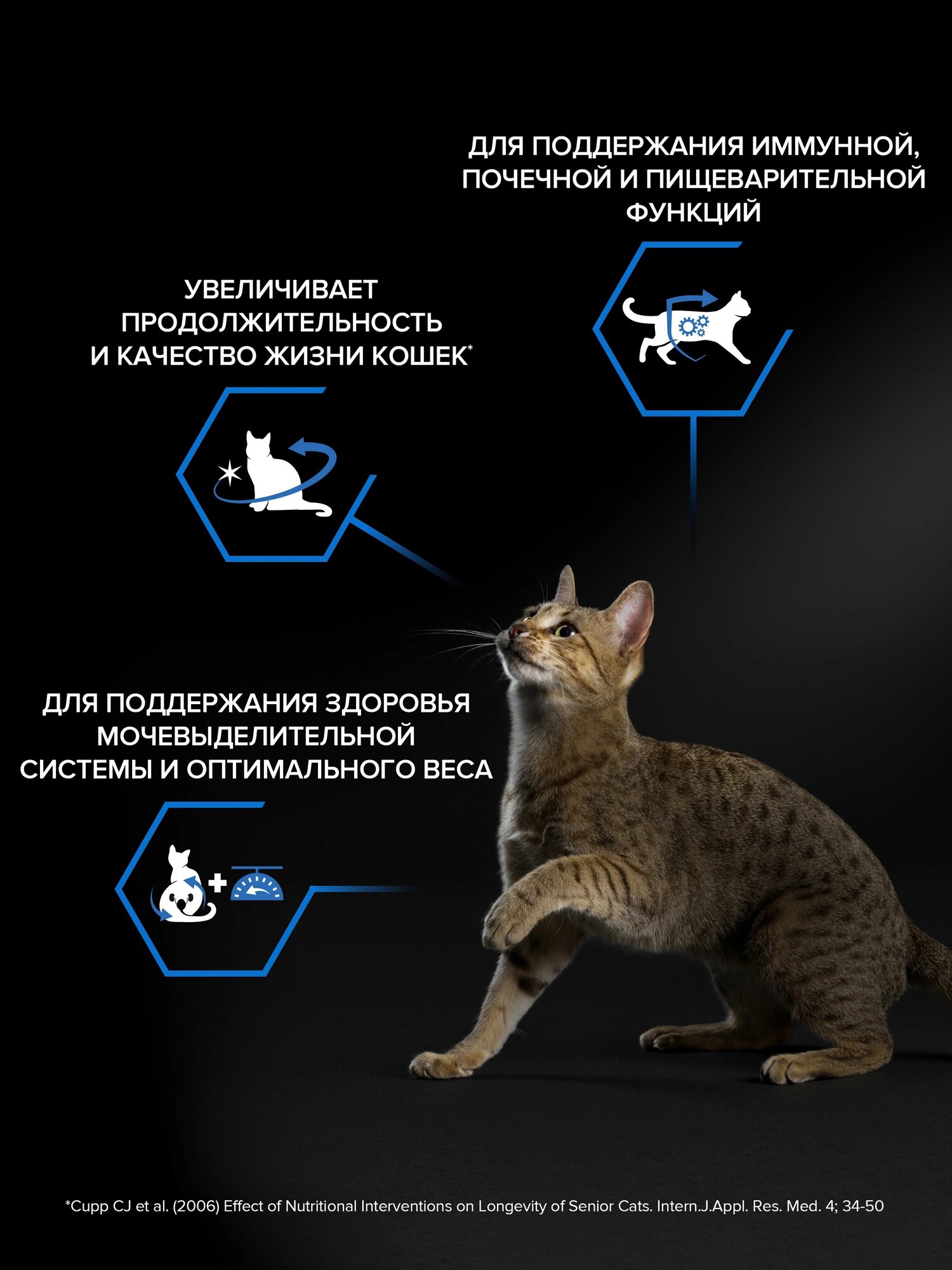 ДЛЯ ПОДДЕРЖАНИЯ ИММУННОЙ, ПОЧЕЧНОЙ И ПИЩЕВАРИТЕЛЬНОЙ ФУНКЦИЙ

УВЕЛИЧИВАЕТ ПРОДОЛЖИТЕЛЬНОСТЬ И КАЧЕСТВО ЖИЗНИ КОШЕК*

ДЛЯ ПОДДЕРЖАНИЯ ЗДОРОВЬЯ МОЧЕВЫДЕЛИТЕЛЬНОЙ СИСТЕМЫ И ОПТИМАЛЬНОГО ВЕСА

*Cupp CJ et al. (2006) Effect of Nutritional Interventions on Longevity of Senior Cats. Intern.J.Appl. Res. Med. 4; 34-50