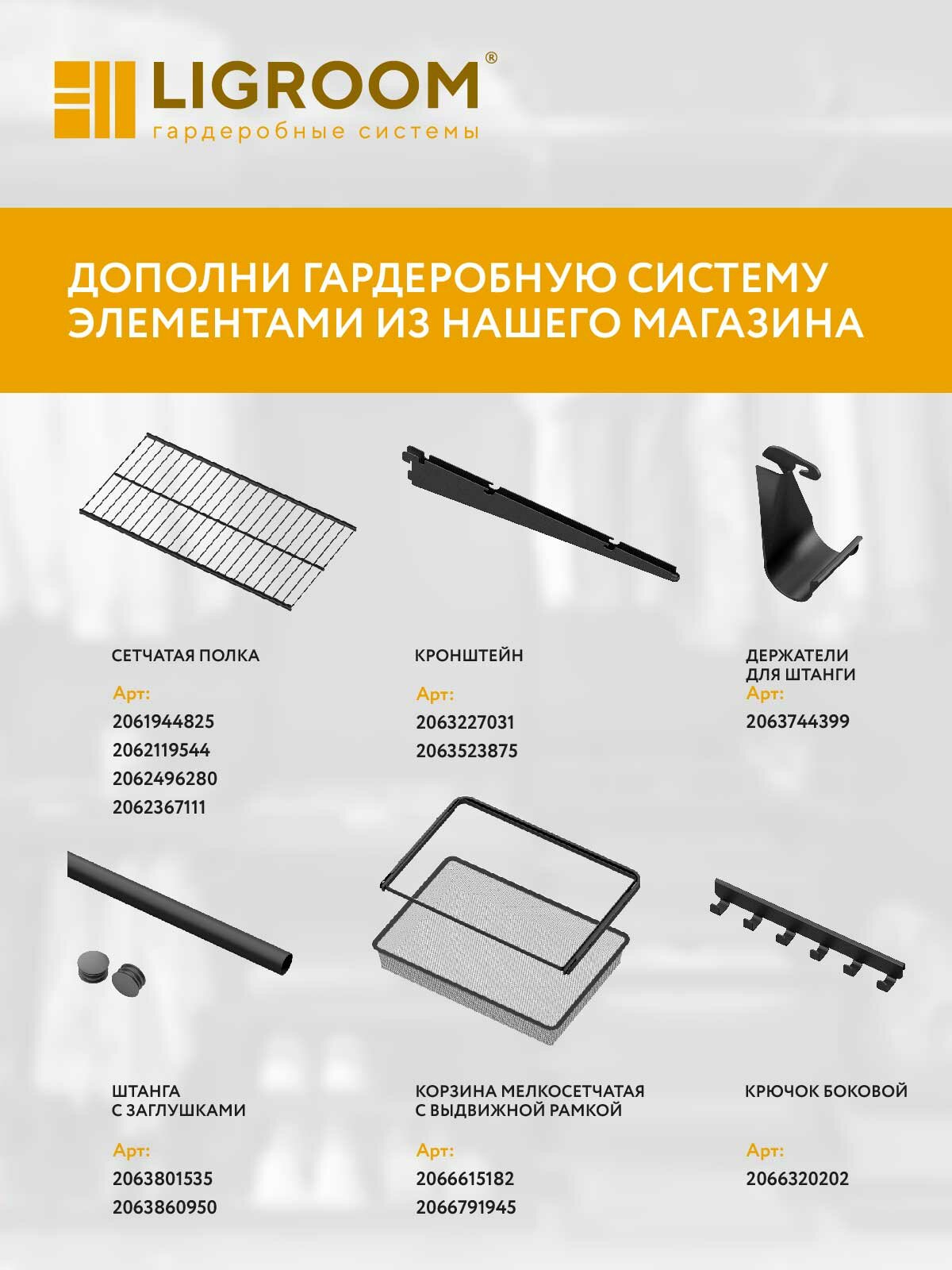 LIGROOM®
гардеробные системы

ДОПОЛНИ ГАРДЕРОБНУЮ СИСТЕМУ ЭЛЕМЕНТАМИ ИЗ НАШЕГО МАГАЗИНА

СЕТЧАТАЯ ПОЛКА

Арт:
2061944825
2062119544
2062496280
2062367111

КРОНШТЕЙН

Арт:
2063227031
2063523875

ДЕРЖАТЕЛИ ДЛЯ ШТАНГИ
Арт:
2063744399

ШТАНГА С ЗАГЛУШКАМИ

Арт:
2063801535
2063860950

КОРЗИНА МЕЛКОСЕТЧАТАЯ С ВЫДВИЖНОЙ РАМКОЙ

Арт:
2066615182
2066791945

КРЮЧОК БОКОВОЙ

Арт:
2066320202