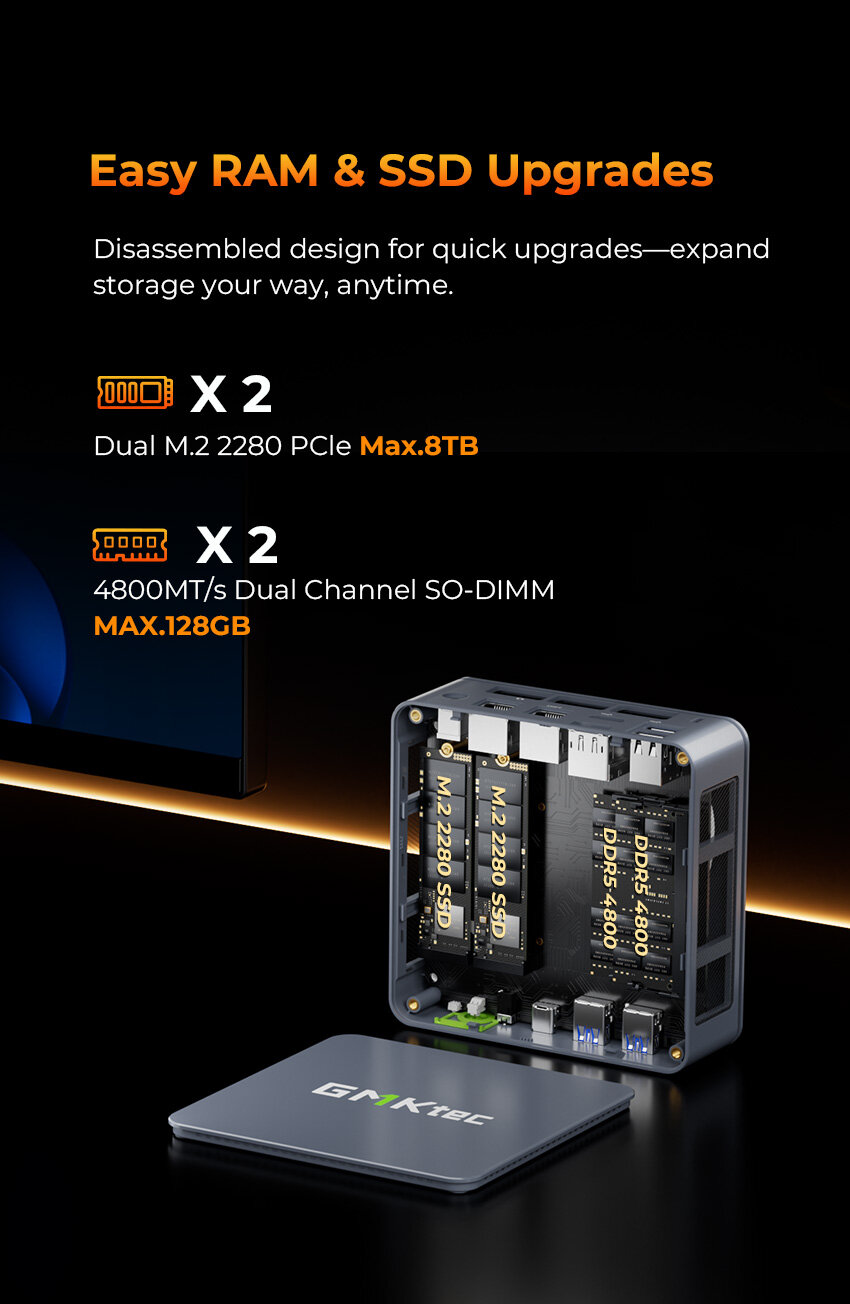 Easy RAM & SSD Upgrades

Disassembled design for quick upgrades—expand storage your way, anytime.

X 2
Dual M.2 2280 PCIe Max.8TB

X 2
4800MT/s Dual Channel SO-DIMM
MAX.128GB

M.2 2280 SSD
M.2 2280 SSD
DDR5 4800
DDR5 4800

GMKtec