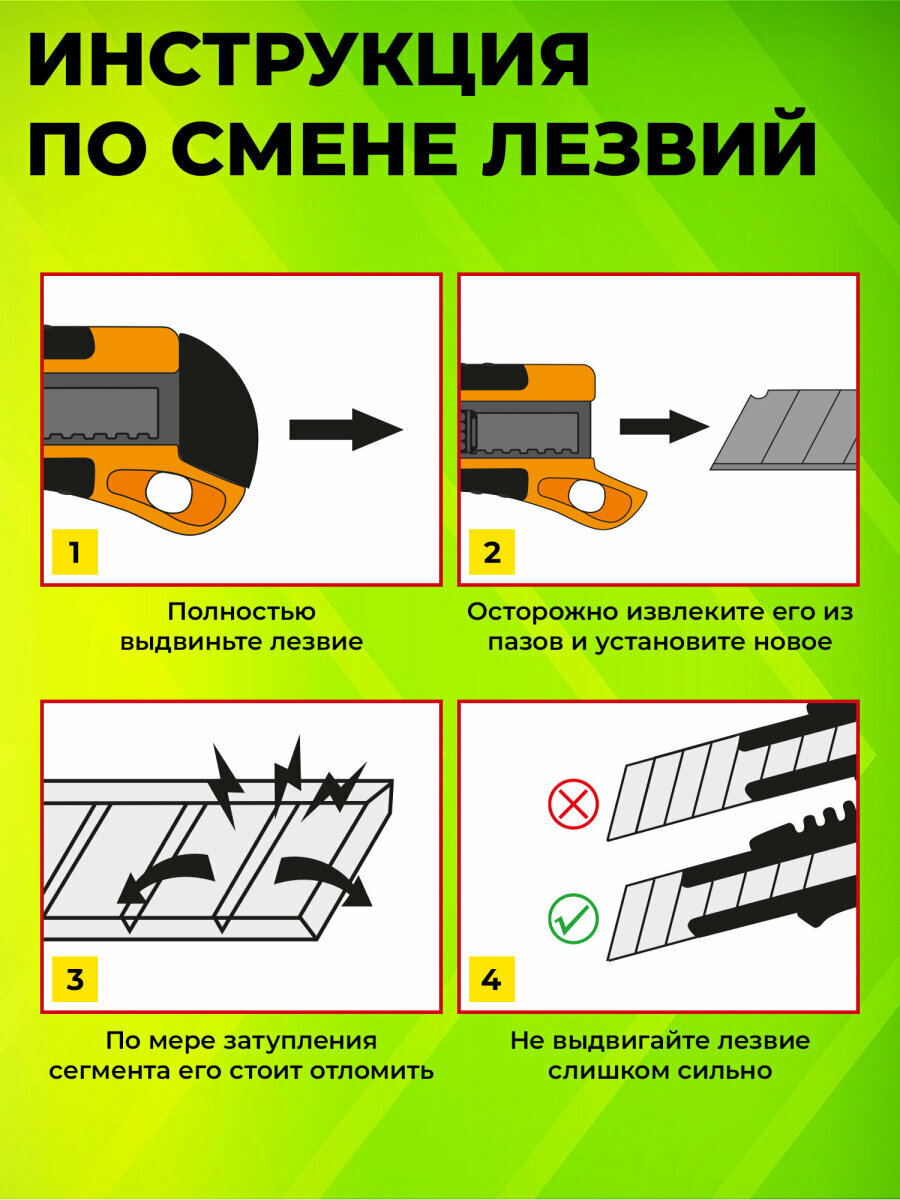 ИНСТРУКЦИЯ ПО СМЕНЕ ЛЕЗВИЙ

1

Полностью выдвиньте лезвие

2

Осторожно извлеките его из пазов и установите новое

3

По мере затупления сегмента его стоит отломить

4

Не выдвигайте лезвие слишком сильно