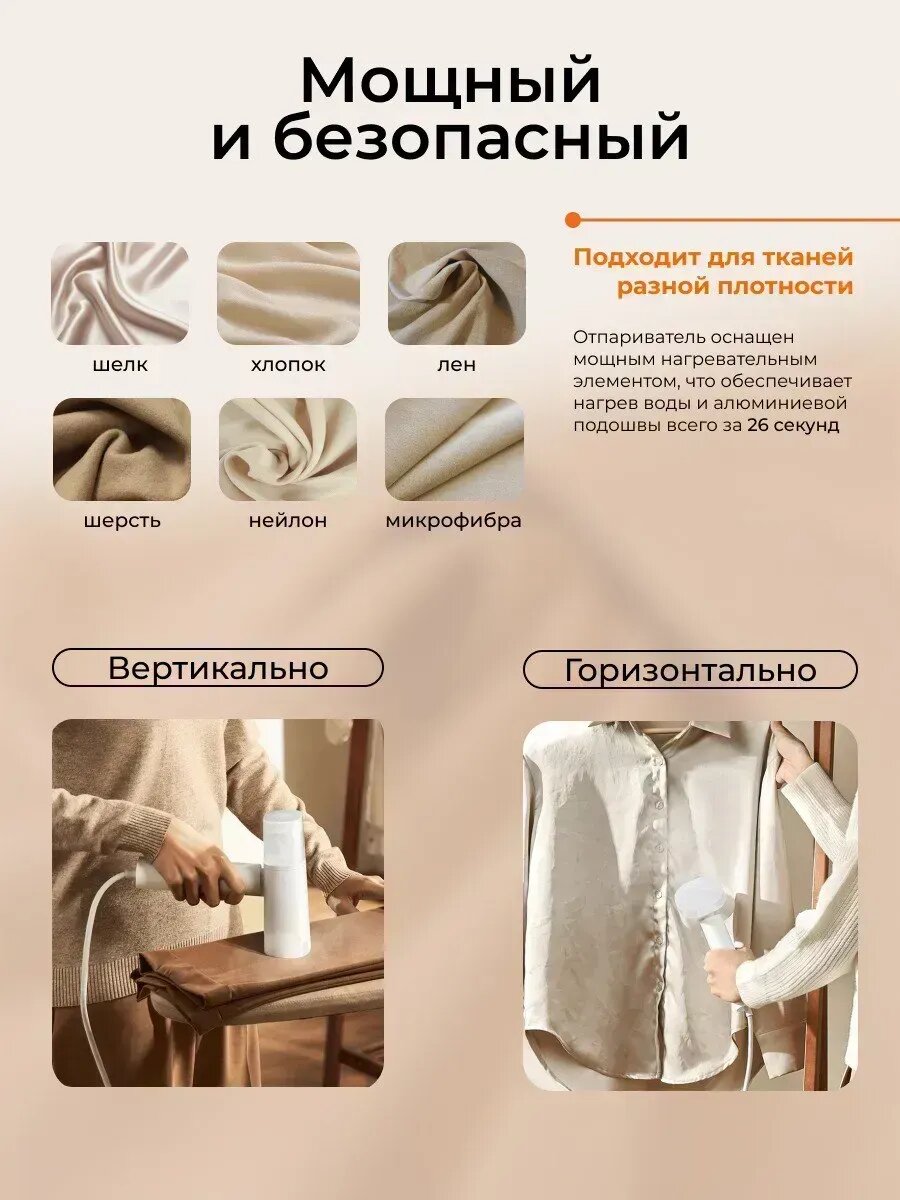 Мощный и безопасный

шелк

хлопок

лен

шерсть

нейлон

микрофибра

Подходит для тканей разной плотности

Отпариватель оснащен мощным нагревательным элементом, что обеспечивает нагрев воды и алюминиевой подошвы всего за 26 секунд

Вертикально

Горизонтально