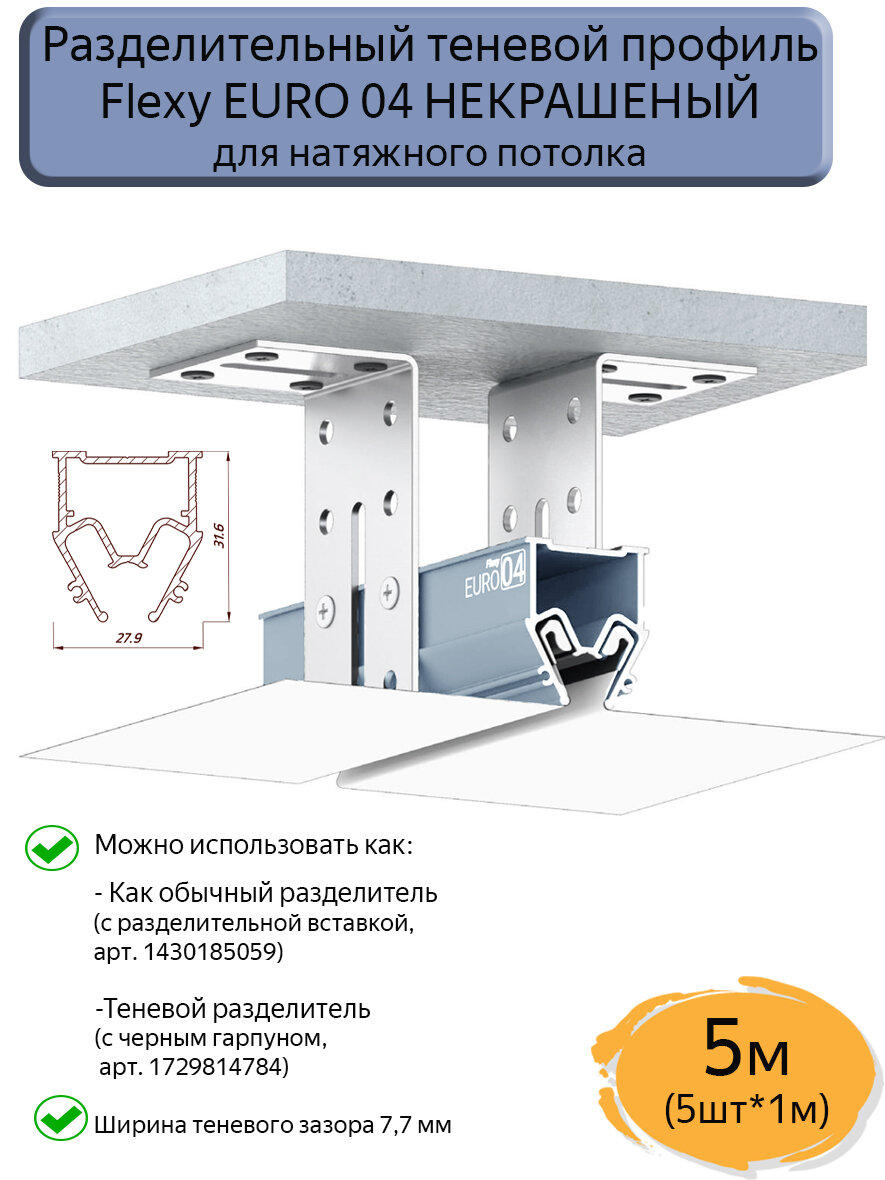 Разделительный теневой профиль Flexy EURO 04 НЕКРАШЕНЫЙ
для натяжного потолка

31.6

27.9

Flexy
EURO 04

Можно использовать как:

- Как обычный разделитель (с разделительной вставкой, арт. 1430185059)

-Теневой разделитель (с черным гарпуном, арт. 1729814784)

Ширина теневого зазора 7,7 мм

5м
(5шт*1м)