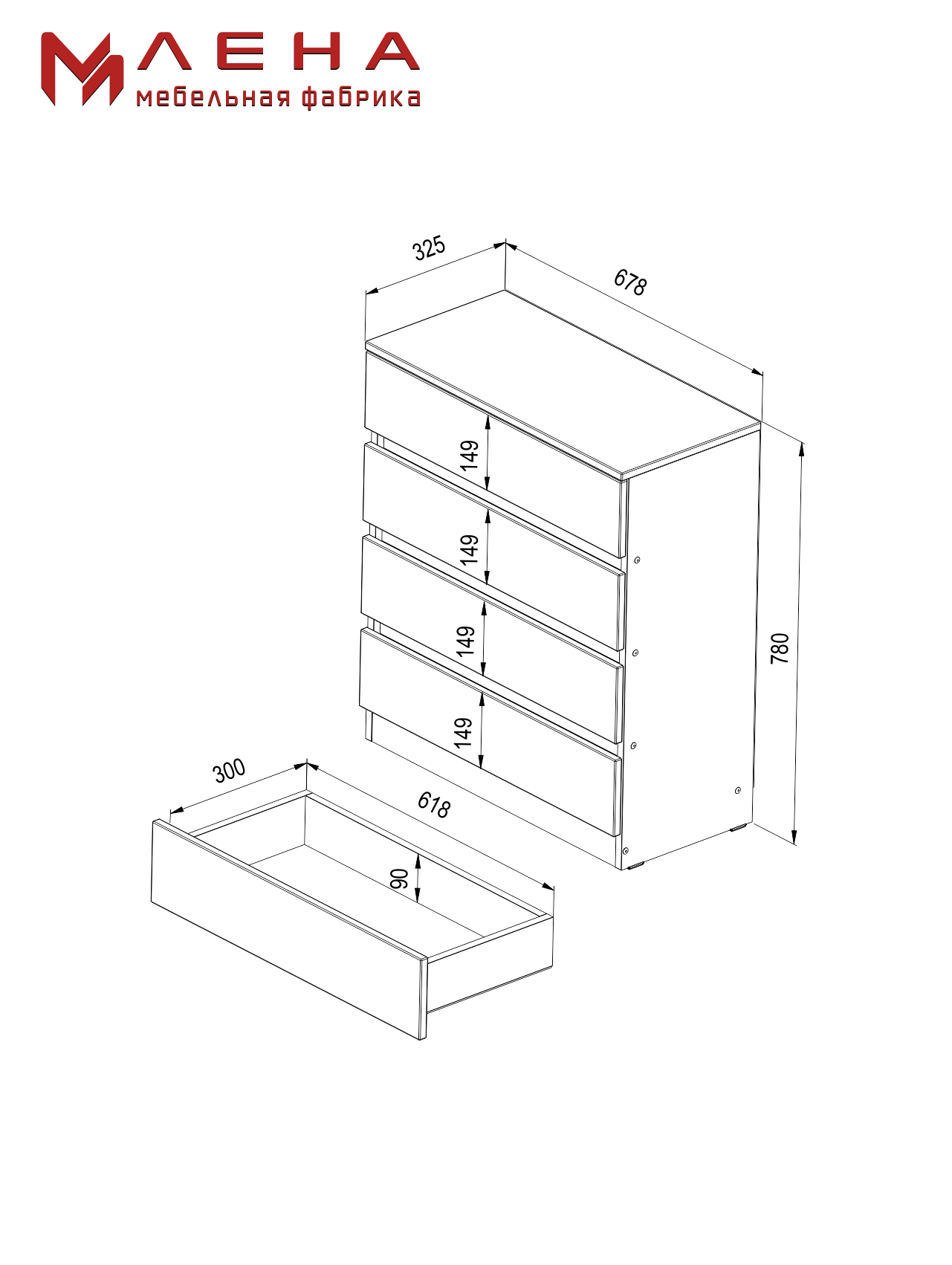 МЛЕНА
мебельная фабрика

325
678
149
149
149
149
780
300
618
90