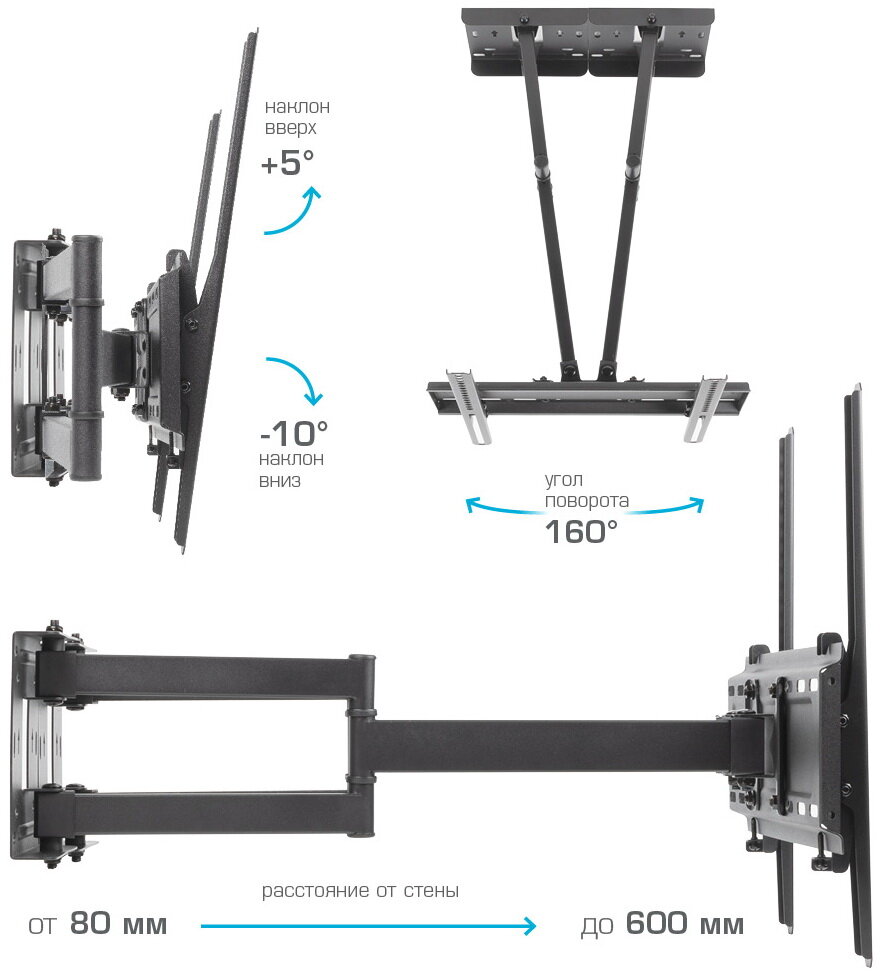 наклон вверх
+5°

-10°
наклон вниз

угол поворота
160°

расстояние от стены
от 80 мм
до 600 мм