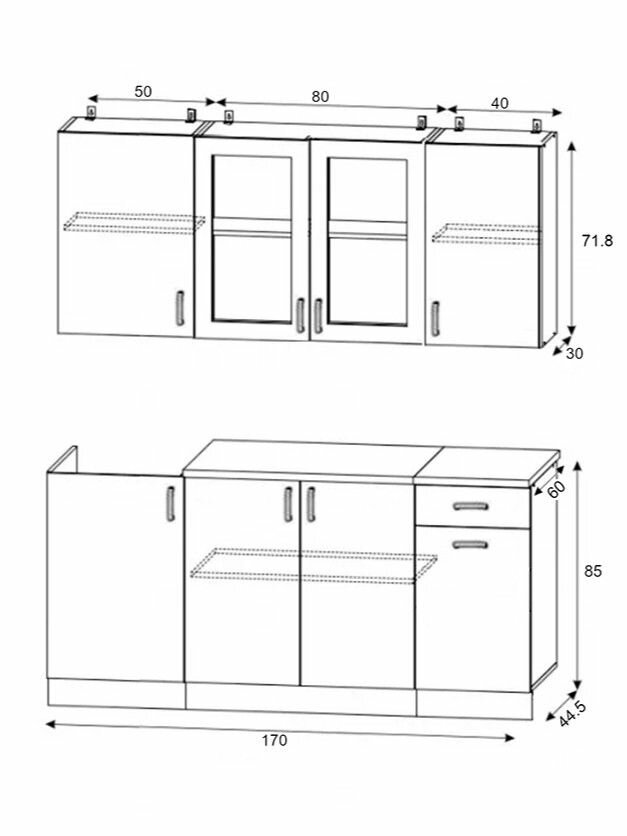 50
80
40
71.8
30
60
85
44.5
170