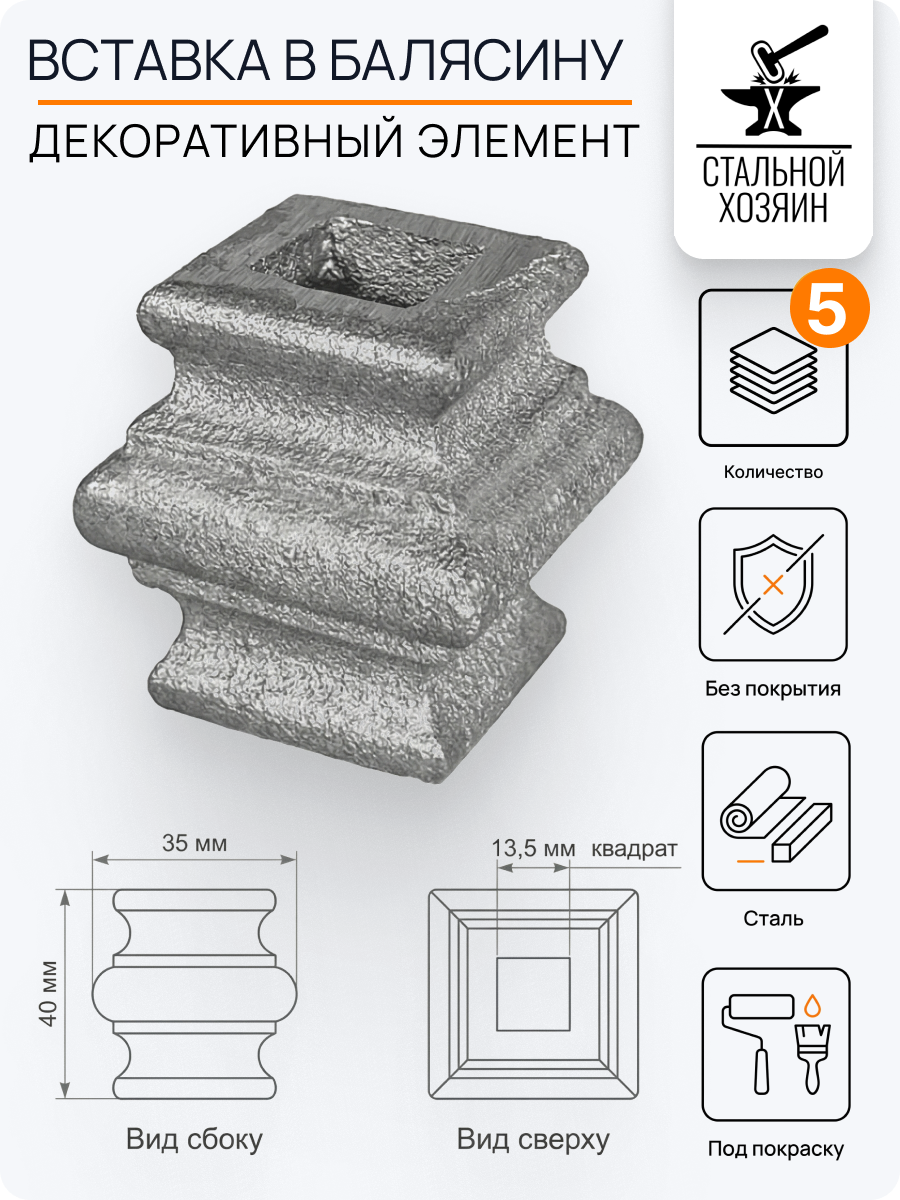 ВСТАВКА В БАЛЯСИНУ
ДЕКОРАТИВНЫЙ ЭЛЕМЕНТ

СТАЛЬНОЙ ХОЗЯИН

5
Количество

Без покрытия

Сталь

Под покраску

35 мм
40 мм
Вид сбоку

13,5 мм квадрат
Вид сверху