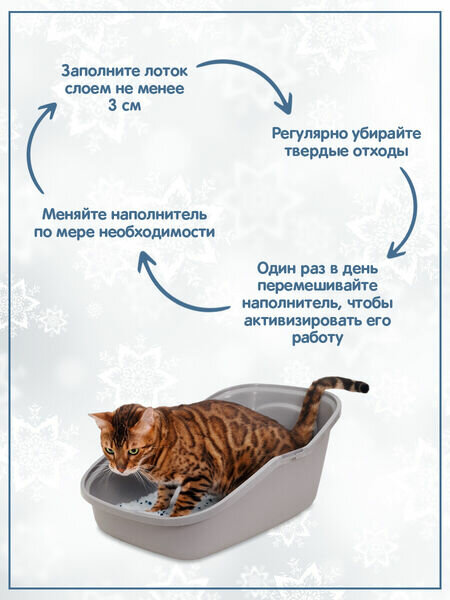 Заполните лоток слоем не менее 3 см

Регулярно убирайте твердые отходы

Один раз в день перемешивайте наполнитель, чтобы активизировать его работу

Меняйте наполнитель по мере необходимости