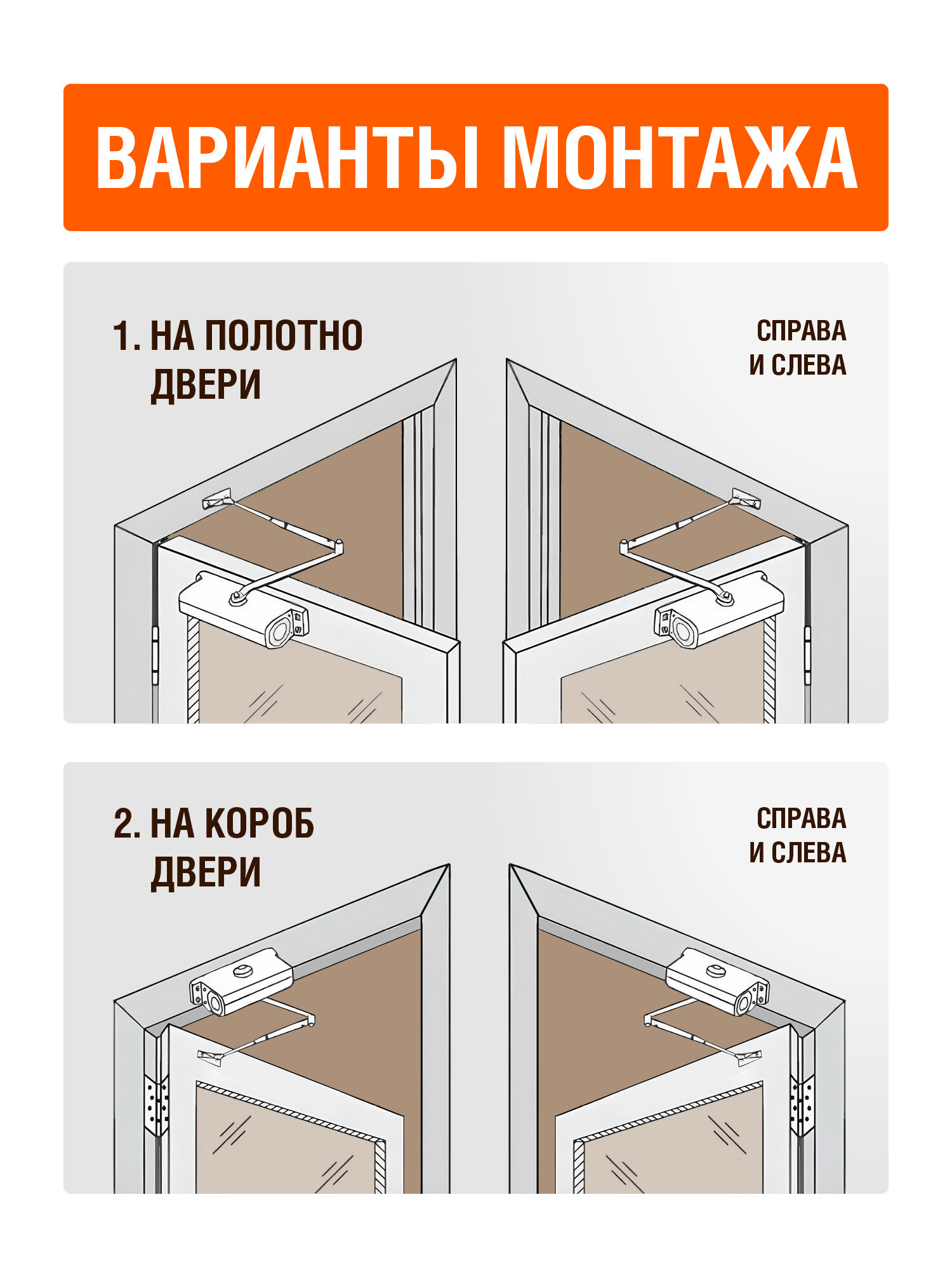 ВАРИАНТЫ МОНТАЖА

1. НА ПОЛОТНО ДВЕРИ

СПРАВА И СЛЕВА

2. НА КОРОБ ДВЕРИ

СПРАВА И СЛЕВА