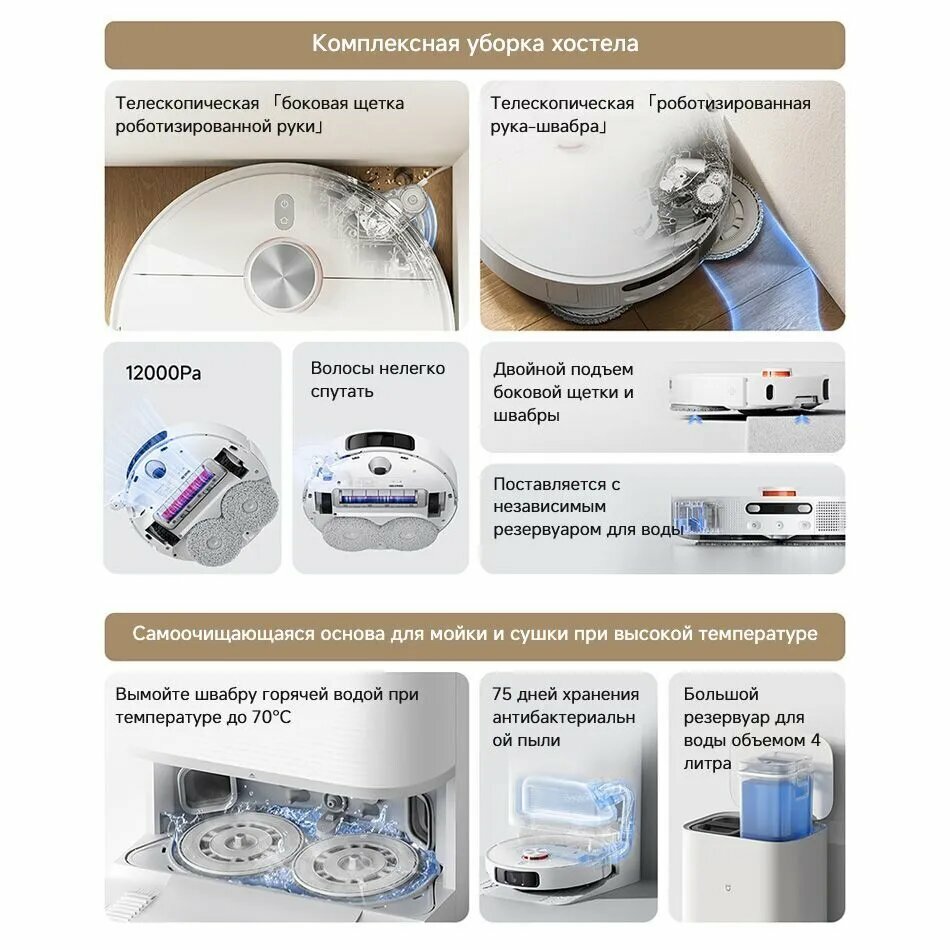 Комплексная уборка хостела

Телескопическая 「боковая щетка роботизированной руки」

Телескопическая 「роботизированная рука-швабра」

12000Pa

Волосы нелегко спутать

Двойной подъем боковой щетки и швабры

Поставляется с независимым резервуаром для воды

Самоочищающаяся основа для мойки и сушки при высокой температуре

Вымойте швабру горячей водой при температуре до 70°C

75 дней хранения антибактериальной пыли

Большой резервуар для воды объемом 4 литра