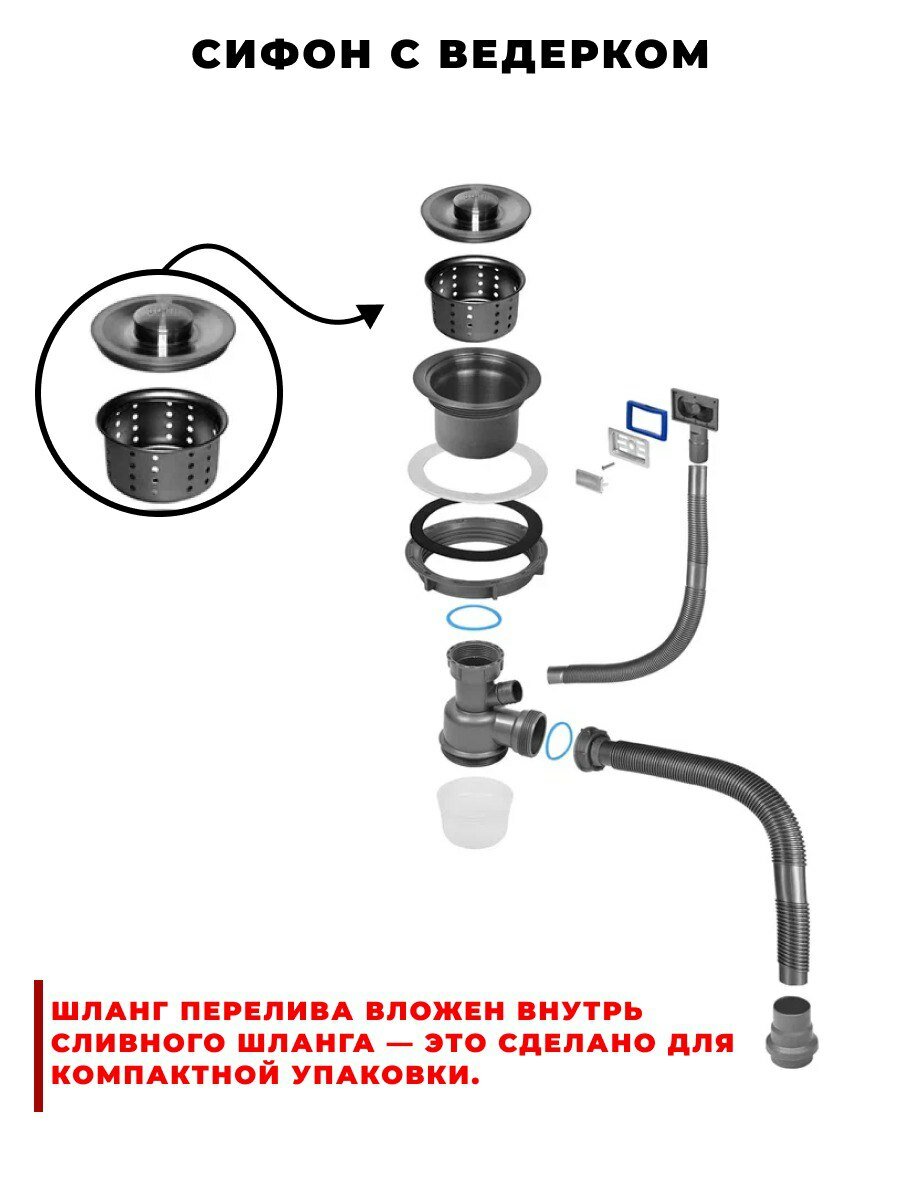 СИФОН С ВЕДЕРКОМ

ШЛАНГ ПЕРЕЛИВА ВЛОЖЕН ВНУТРЬ СЛИВНОГО ШЛАНГА — ЭТО СДЕЛАНО ДЛЯ КОМПАКТНОЙ УПАКОВКИ.