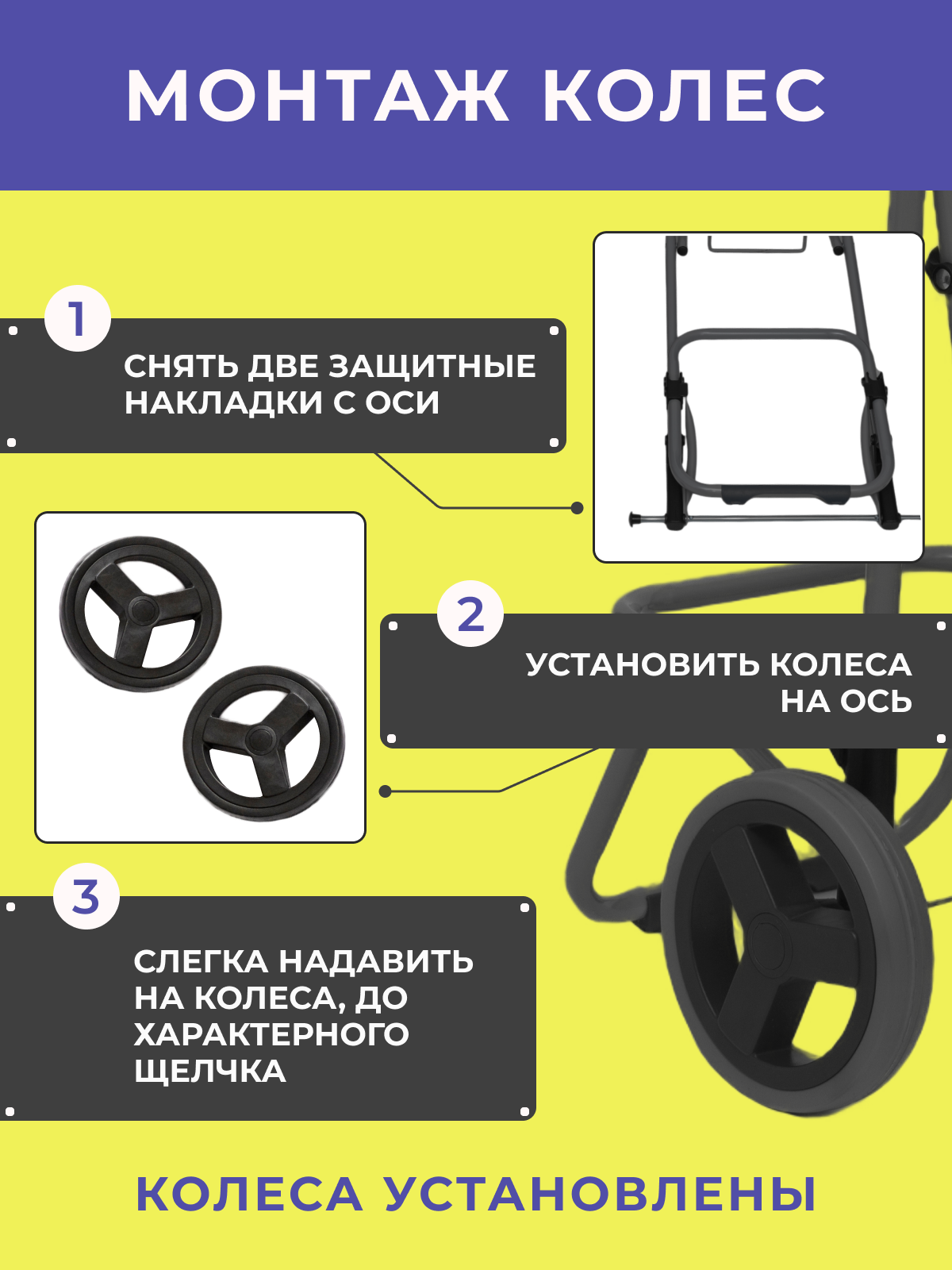 МОНТАЖ КОЛЕС

1

СНЯТЬ ДВЕ ЗАЩИТНЫЕ НАКЛАДКИ С ОСИ

2

УСТАНОВИТЬ КОЛЕСА НА ОСЬ

3

СЛЕГКА НАДАВИТЬ НА КОЛЕСА, ДО ХАРАКТЕРНОГО ЩЕЛЧКА

КОЛЕСА УСТАНОВЛЕНЫ