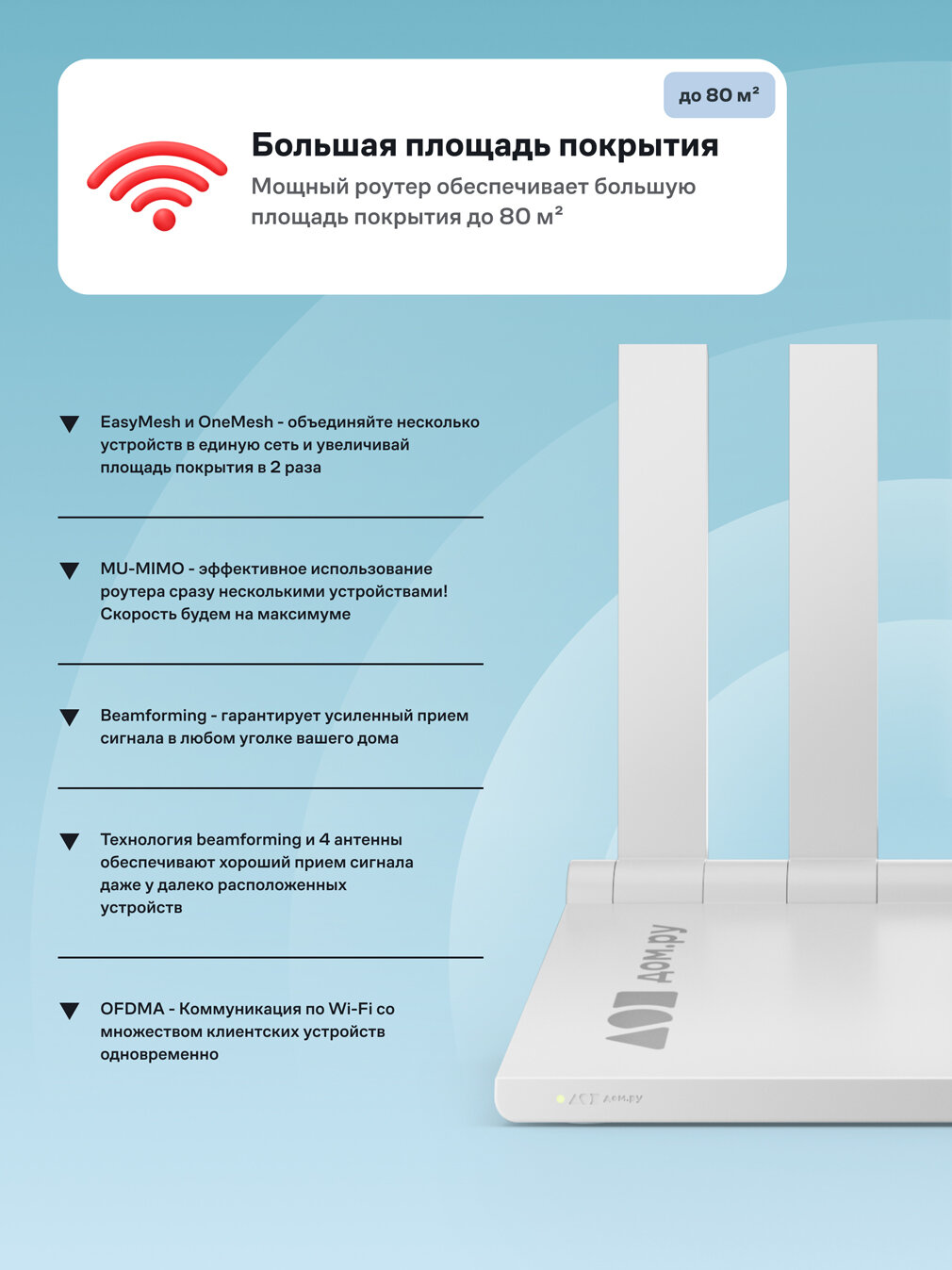 до 80 м²

Большая площадь покрытия

Мощный роутер обеспечивает большую площадь покрытия до 80 м²

EasyMesh и OneMesh - объединяйте несколько устройств в единую сеть и увеличивай площадь покрытия в 2 раза

MU-MIMO - эффективное использование роутера сразу несколькими устройствами! Скорость будем на максимуме

Beamforming - гарантирует усиленный прием сигнала в любом уголке вашего дома

Технология beamforming и 4 антенны обеспечивают хороший прием сигнала даже у далеко расположенных устройств

OFDMA - Коммуникация по Wi-Fi со множеством клиентских устройств одновременно

дом.ру

дом.ру