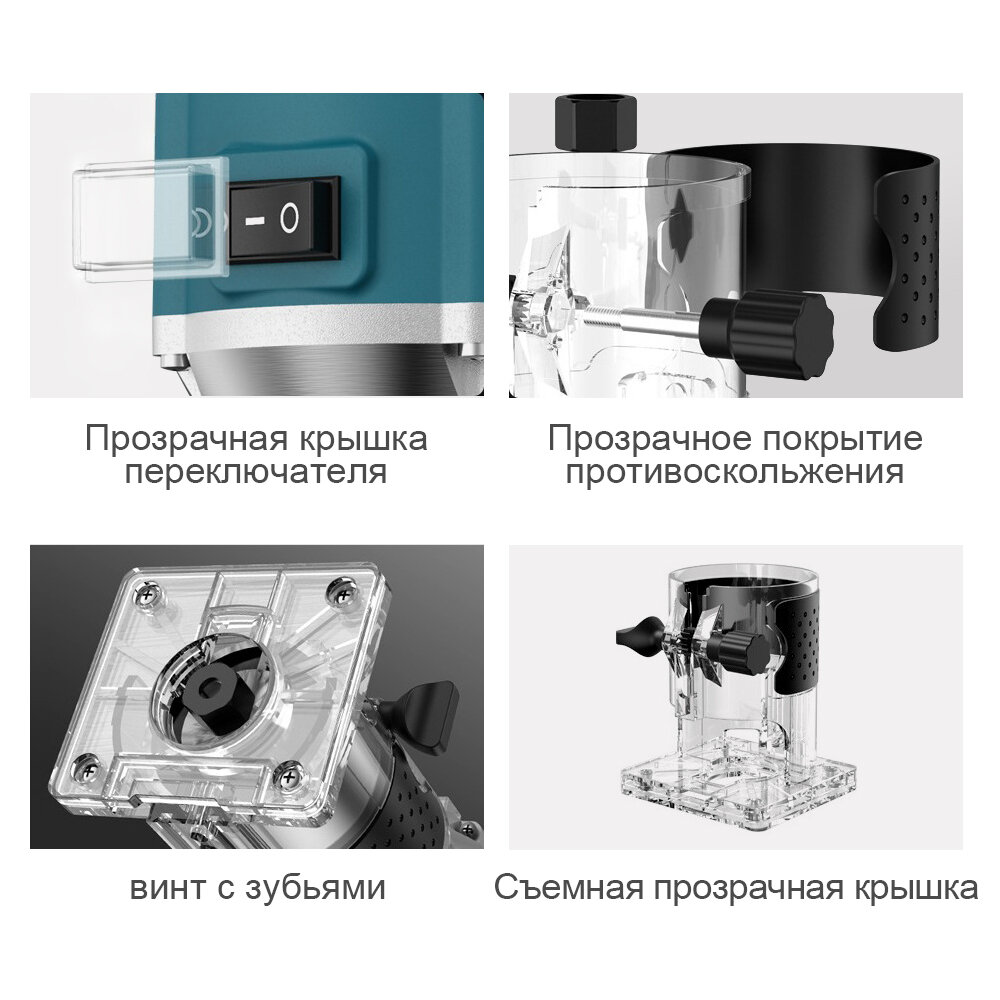 Прозрачная крышка переключателя

Прозрачное покрытие противоскольжения

винт с зубьями

Съемная прозрачная крышка