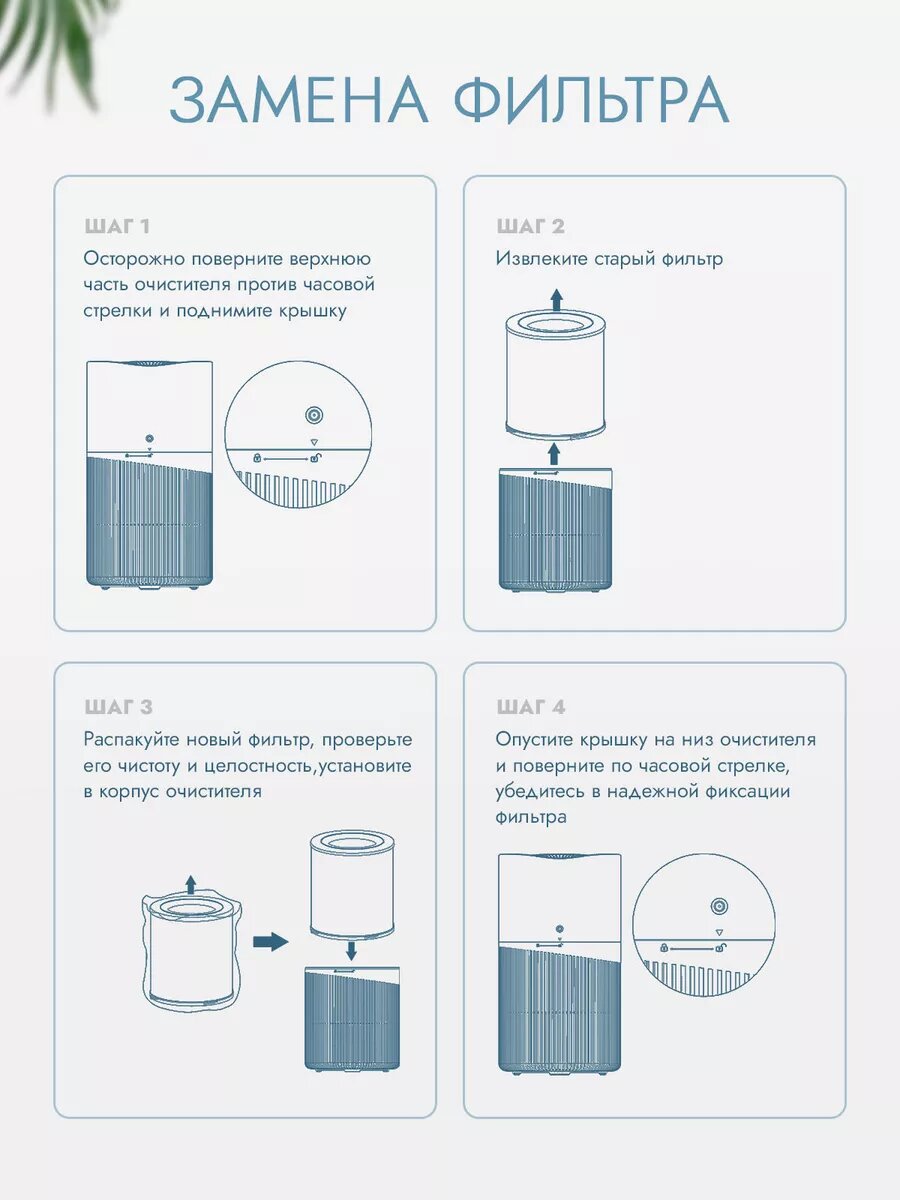 ЗАМЕНА ФИЛЬТРА

ШАГ 1

Осторожно поверните верхнюю часть очистителя против часовой стрелки и поднимите крышку

ШАГ 2

Извлеките старый фильтр

ШАГ 3

Распакуйте новый фильтр, проверьте его чистоту и целостность,установите в корпус очистителя

ШАГ 4

Опустите крышку на низ очистителя и поверните по часовой стрелке, убедитесь в надежной фиксации фильтра